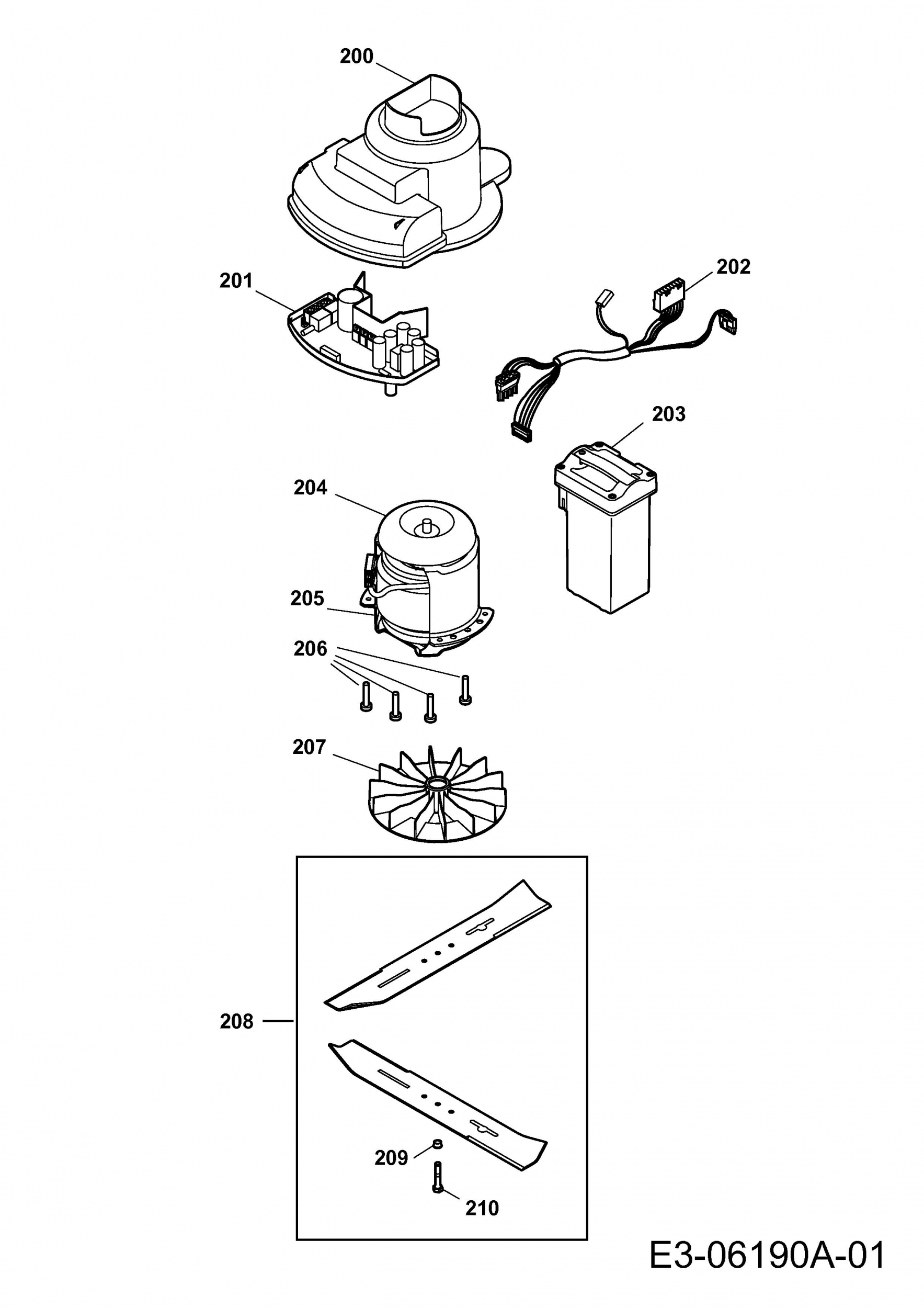 200

201

202

203

204

205

206

207

208

209

210

E3-06190A-01