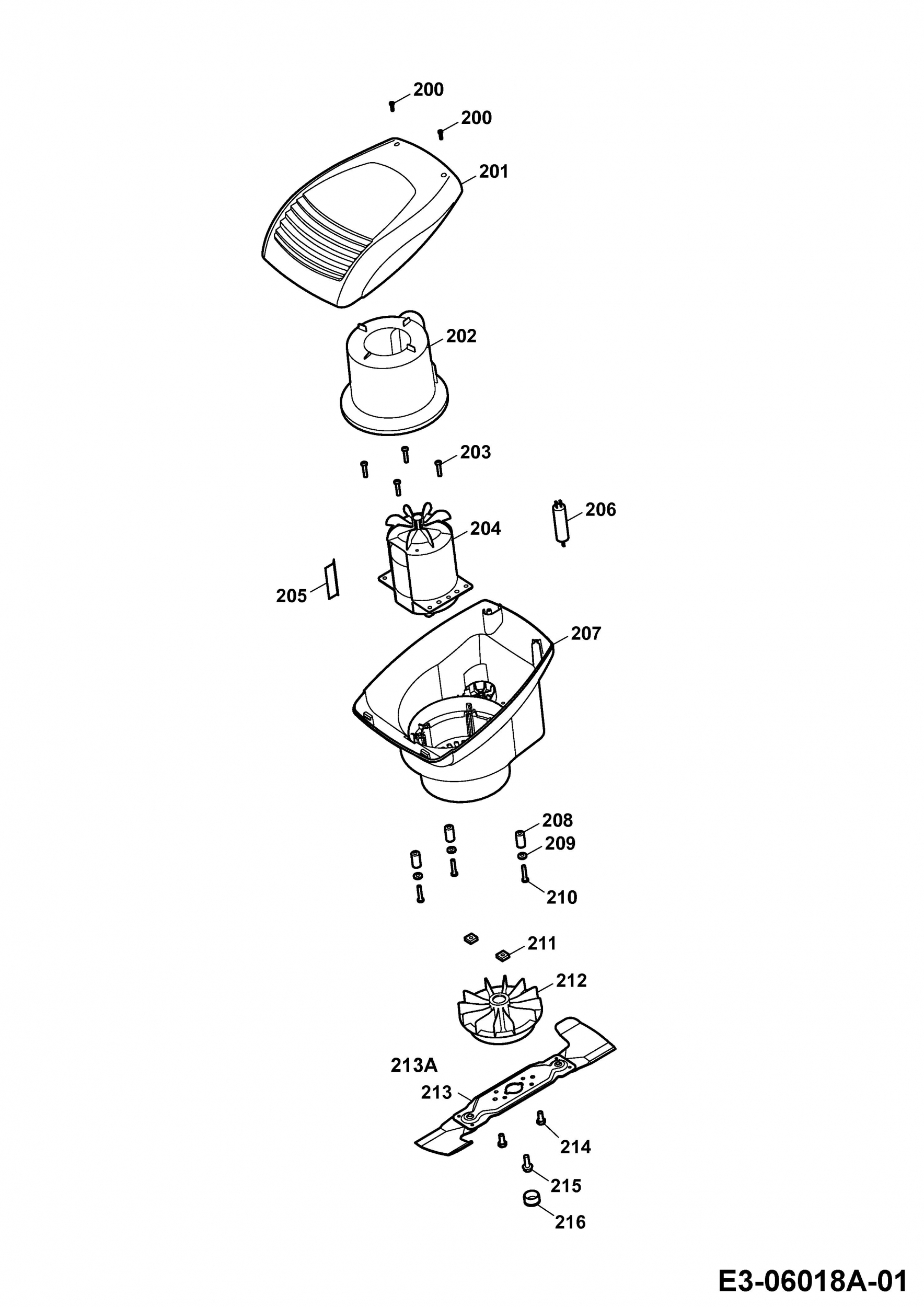 200
200
201
202
203
206
204
205
207
208
209
210
211
212
213A
213
214
215
216
E3-06018A-01