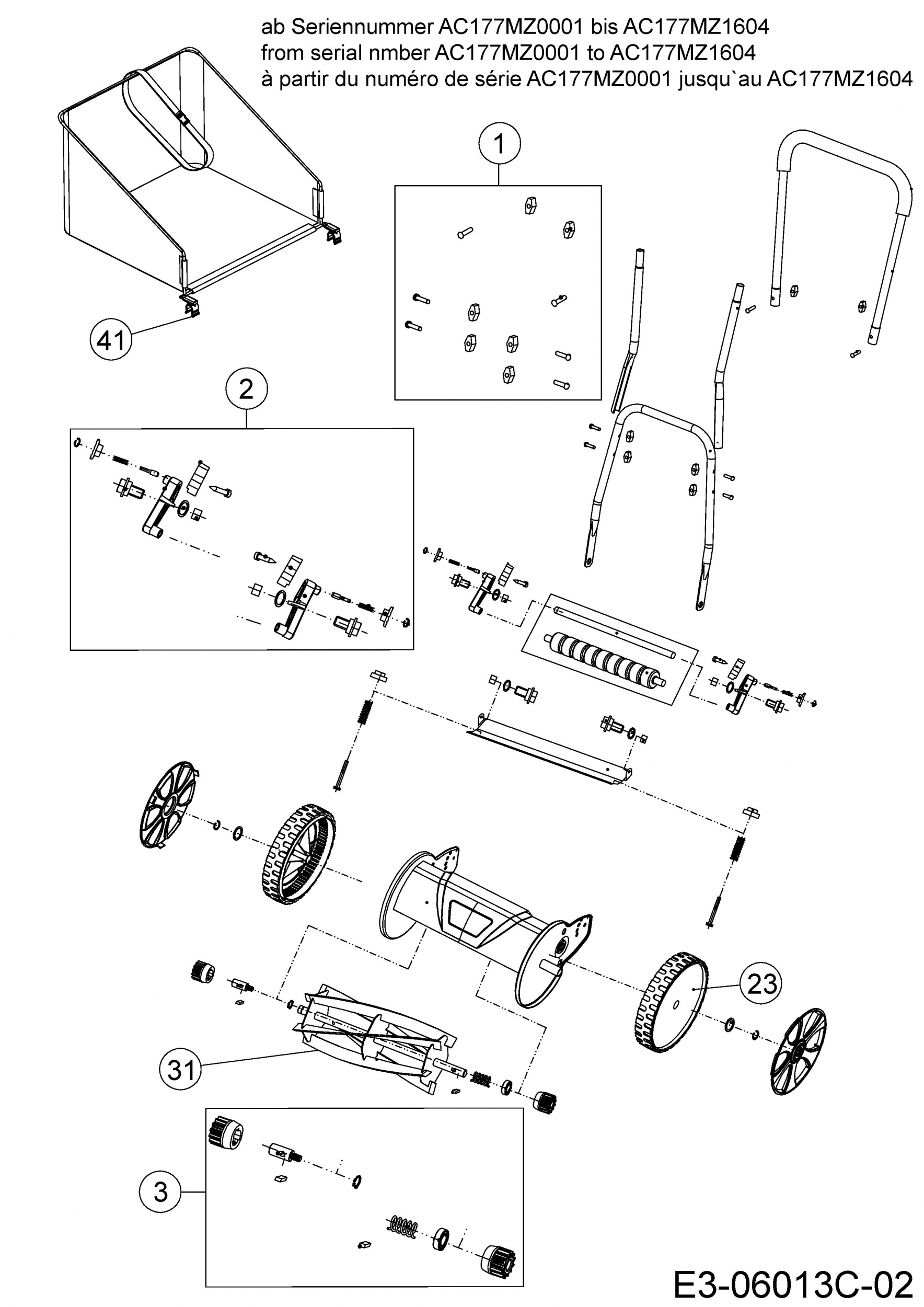 ab Seriennummer AC177MZ0001 bis AC177MZ1604
from serial nmber AC177MZ0001 to AC177MZ1604
à partir du numéro de série AC177MZ0001 jusqu`au AC177MZ1604

1

41

2

23

31

3

E3-06013C-02