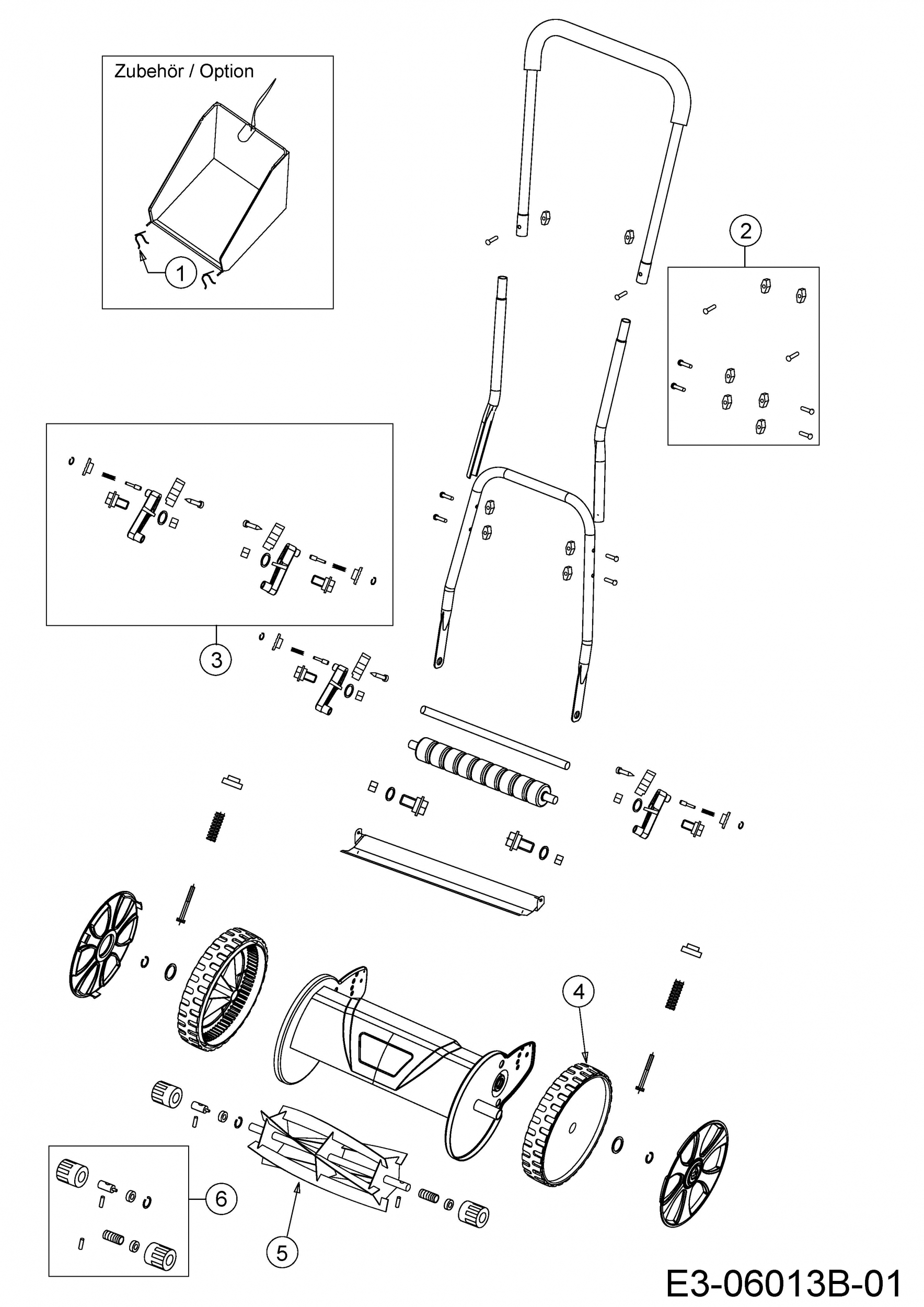 Zubehör / Option

1

2

3

4

5

6

E3-06013B-01