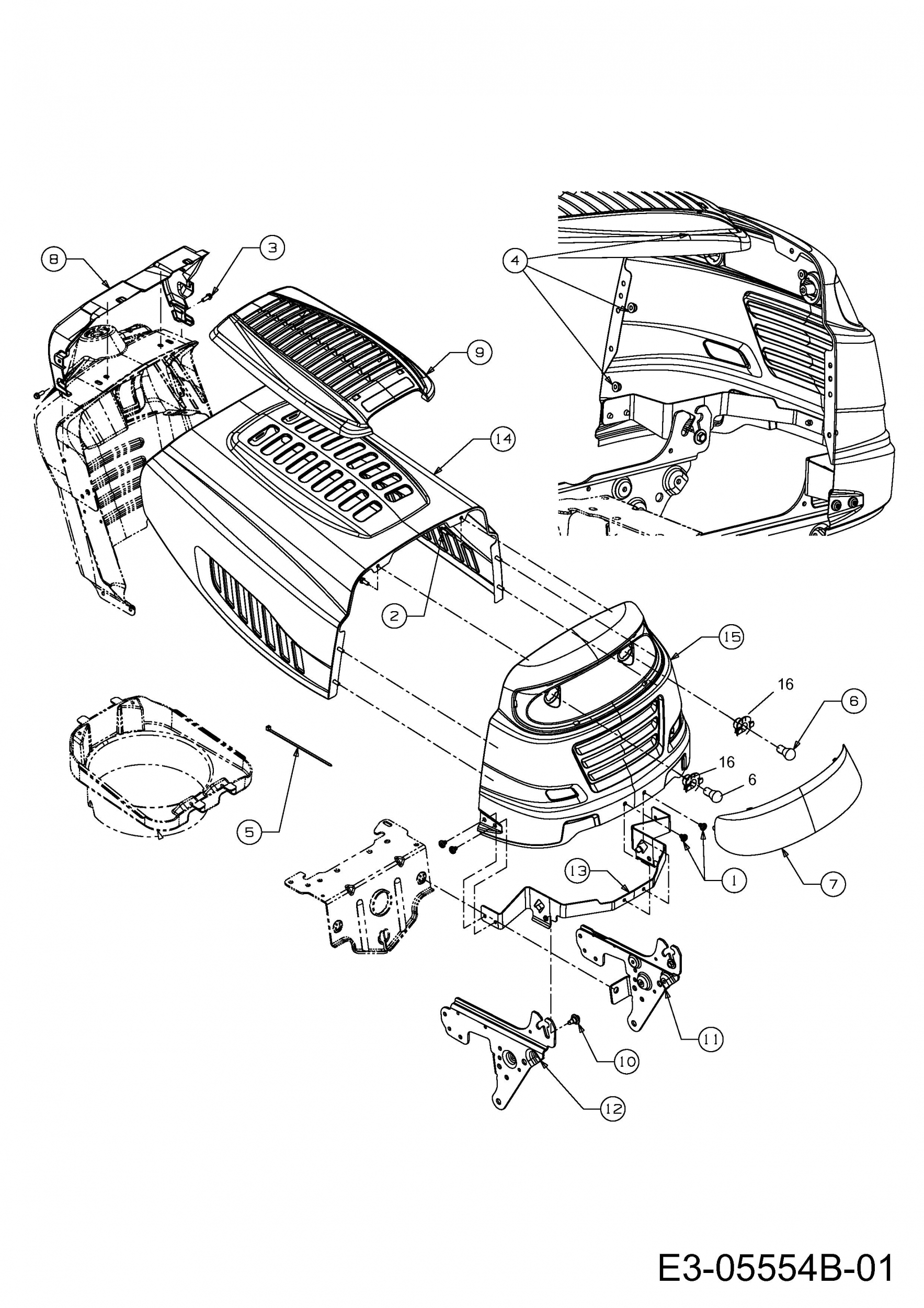 8
3
4
9
14
2
15
16
6
16
6
5
13
1
7
11
10
12
E3-05554B-01