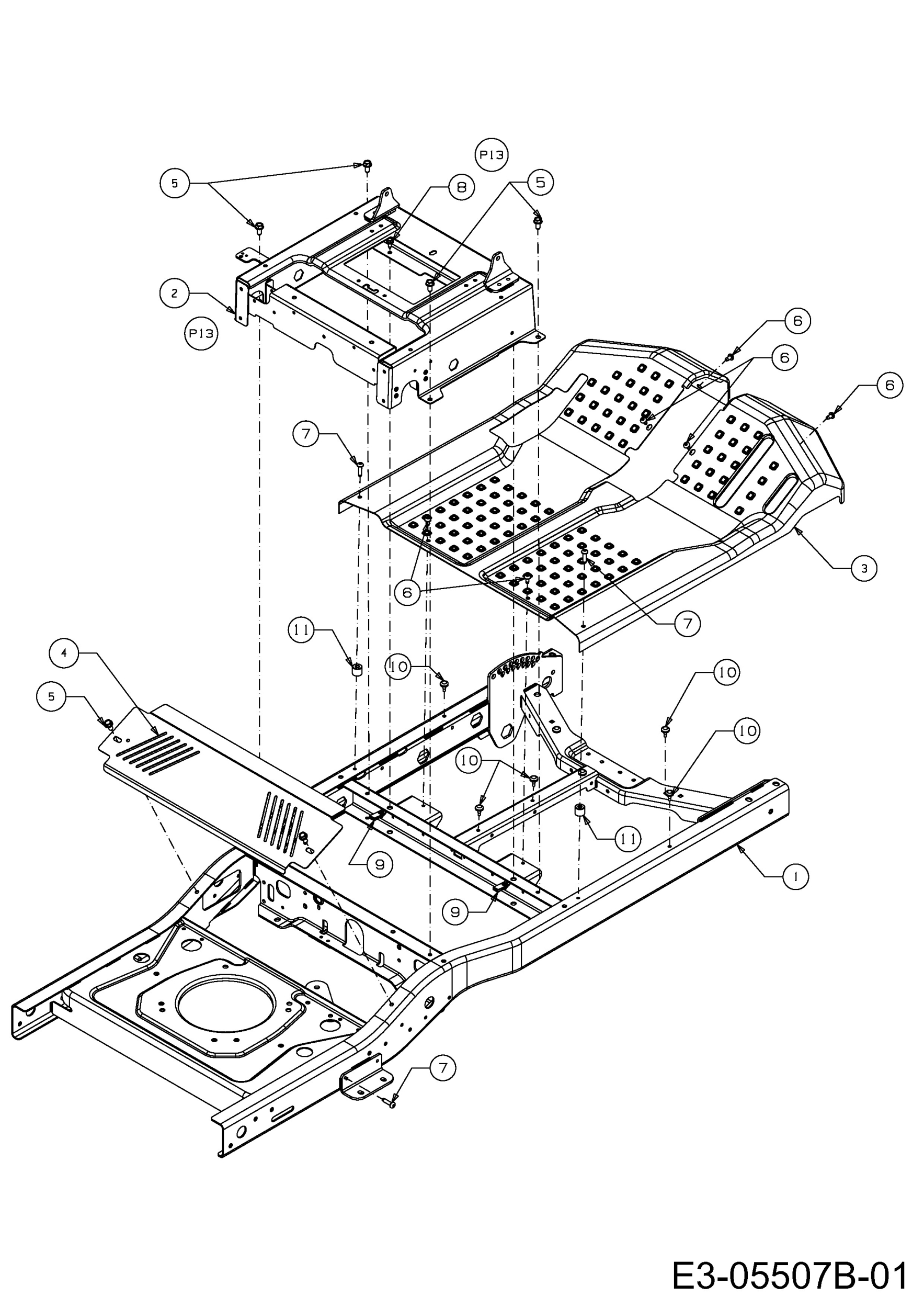 P13
5
8
5
2
P13
6
6
6
7
3
6
7
11
4
10
10
5
10
10
11
9
1
9
7
E3-05507B-01