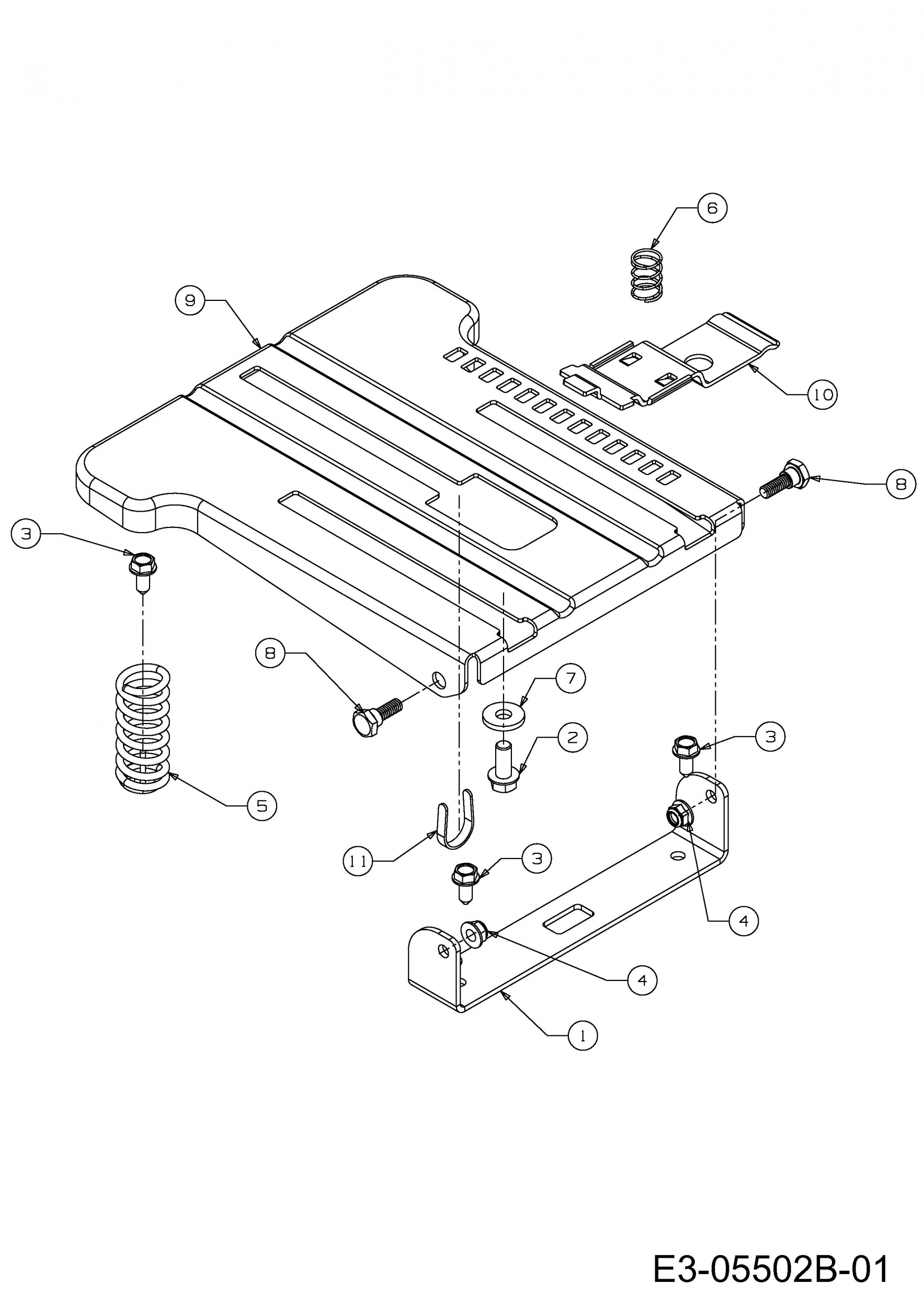 6

9

10

8

3

8

7

2

3

5

11

3

4

4

1

E3-05502B-01