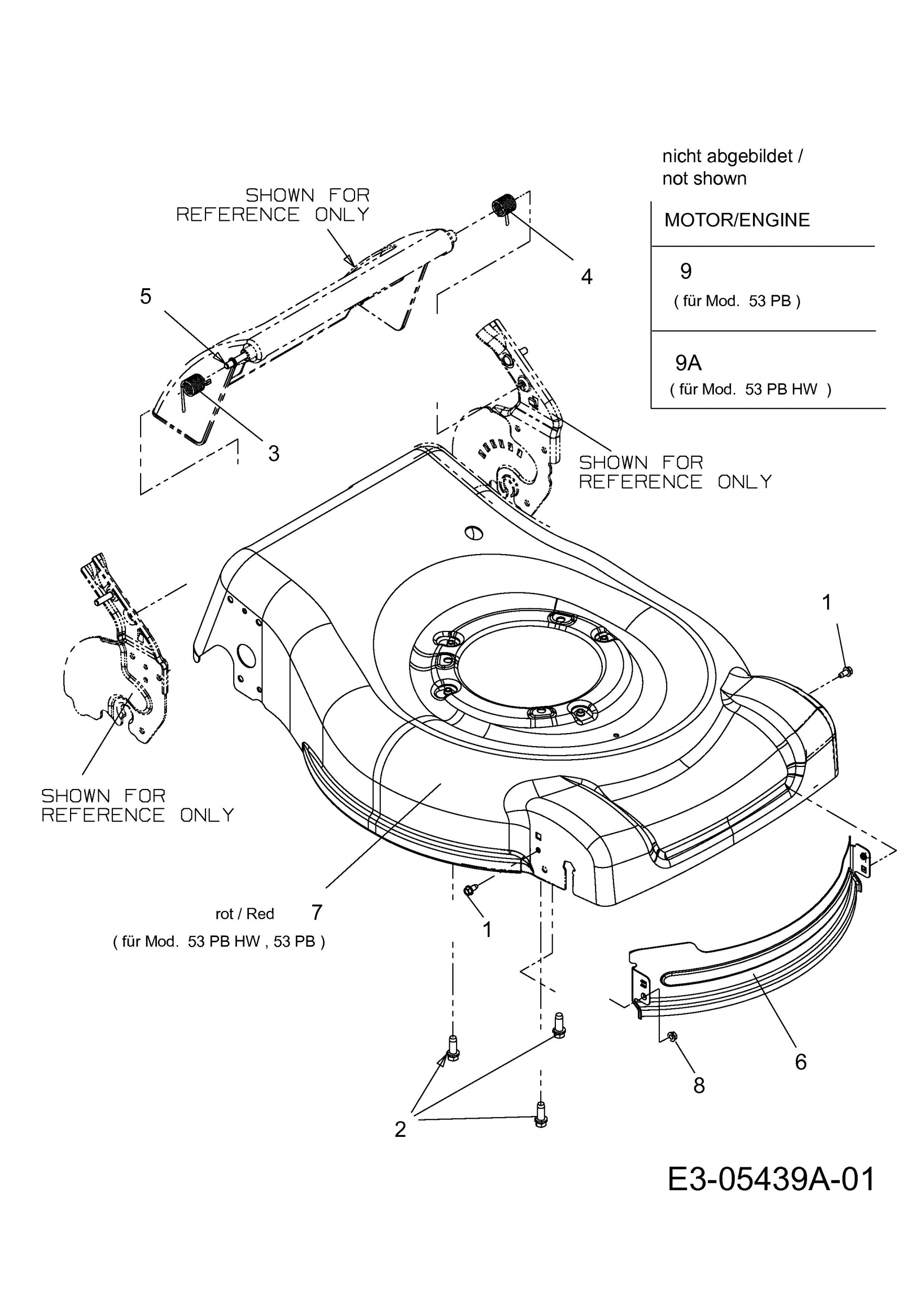 nicht abgebildet / not shown

MOTOR/ENGINE

9
( für Mod. 53 PB )

9A
( für Mod. 53 PB HW )

SHOWN FOR REFERENCE ONLY

4

5

3

SHOWN FOR REFERENCE ONLY

1

SHOWN FOR REFERENCE ONLY

rot / Red 7
( für Mod. 53 PB HW , 53 PB )

1

6

8

2

E3-05439A-01