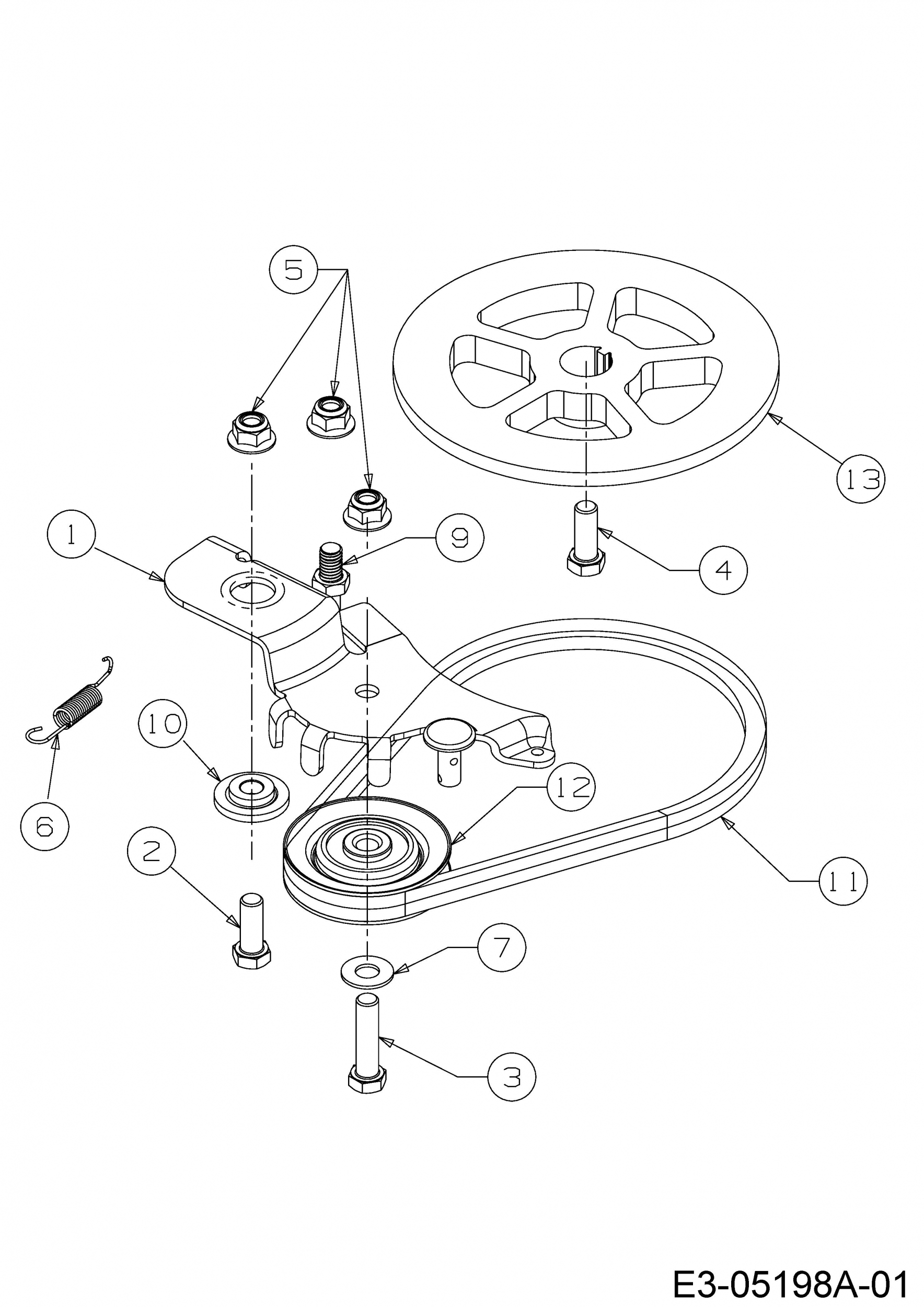 5
13
1
9
4
10
6
12
2
11
7
3
E3-05198A-01