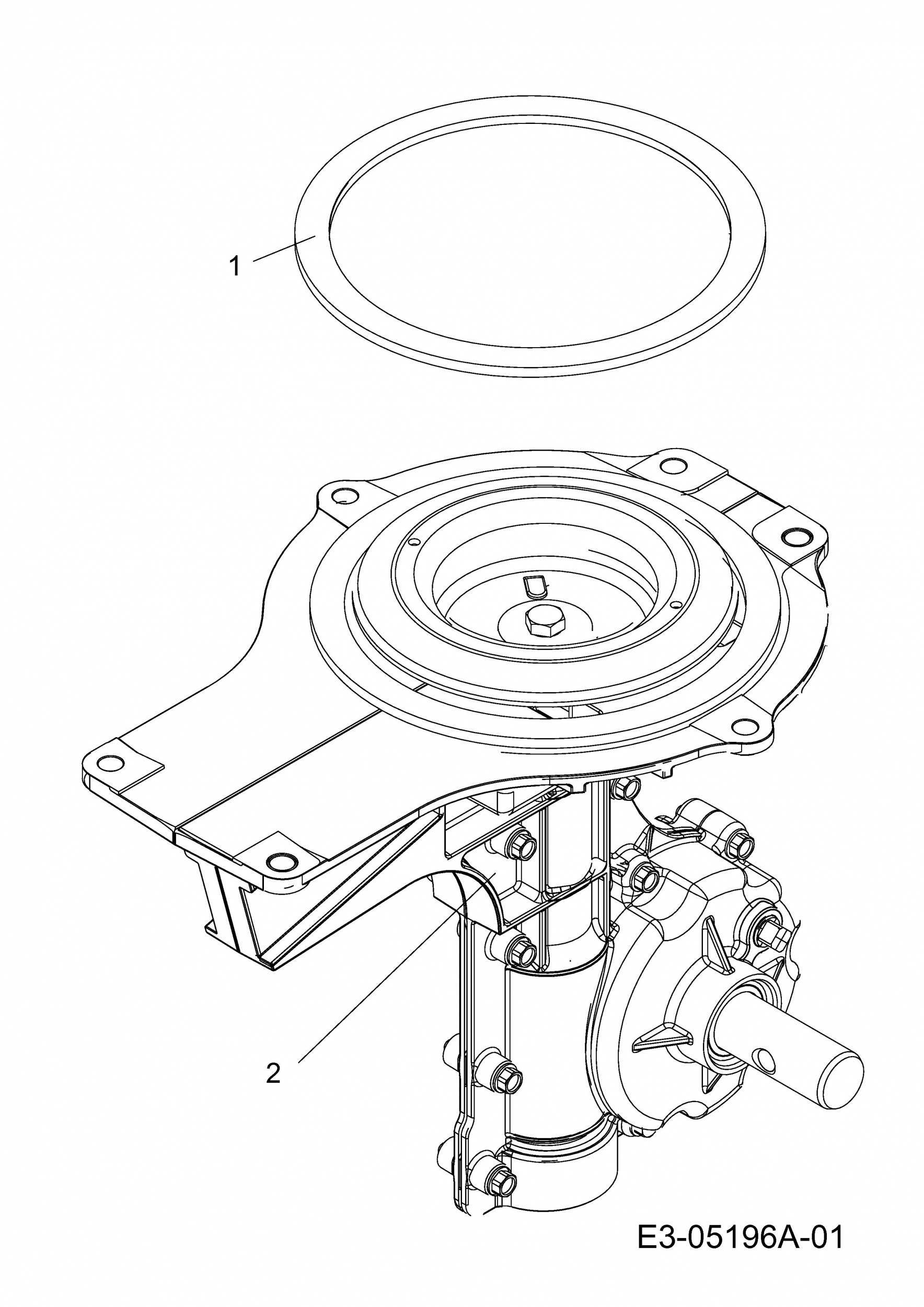 1

2

E3-05196A-01