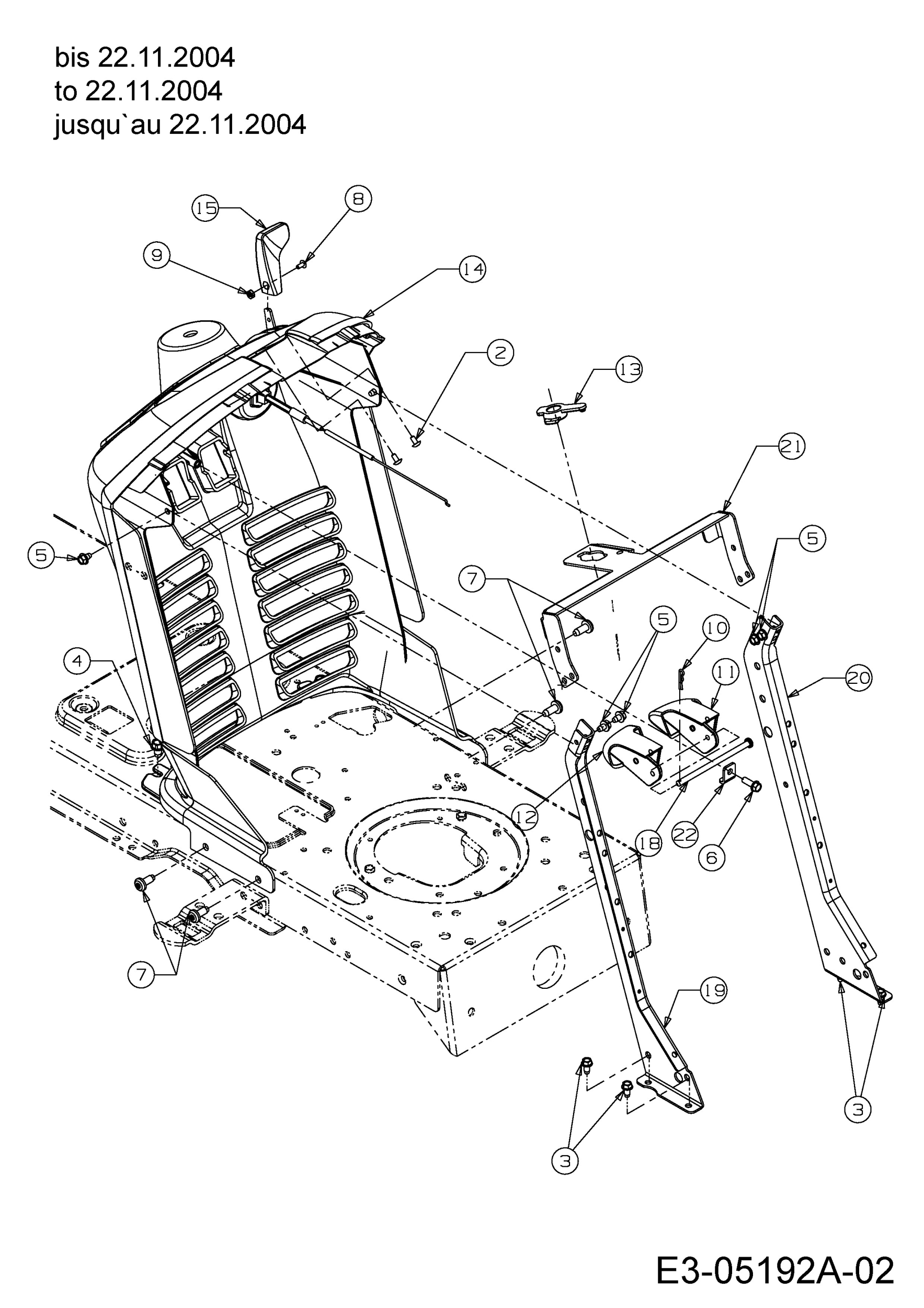 bis 22.11.2004
to 22.11.2004
jusqu`au 22.11.2004

15
8
9
14
2
13
21
5
5
7
5
10
11
20
4
12
18
22
6
7
19
3
3

E3-05192A-02