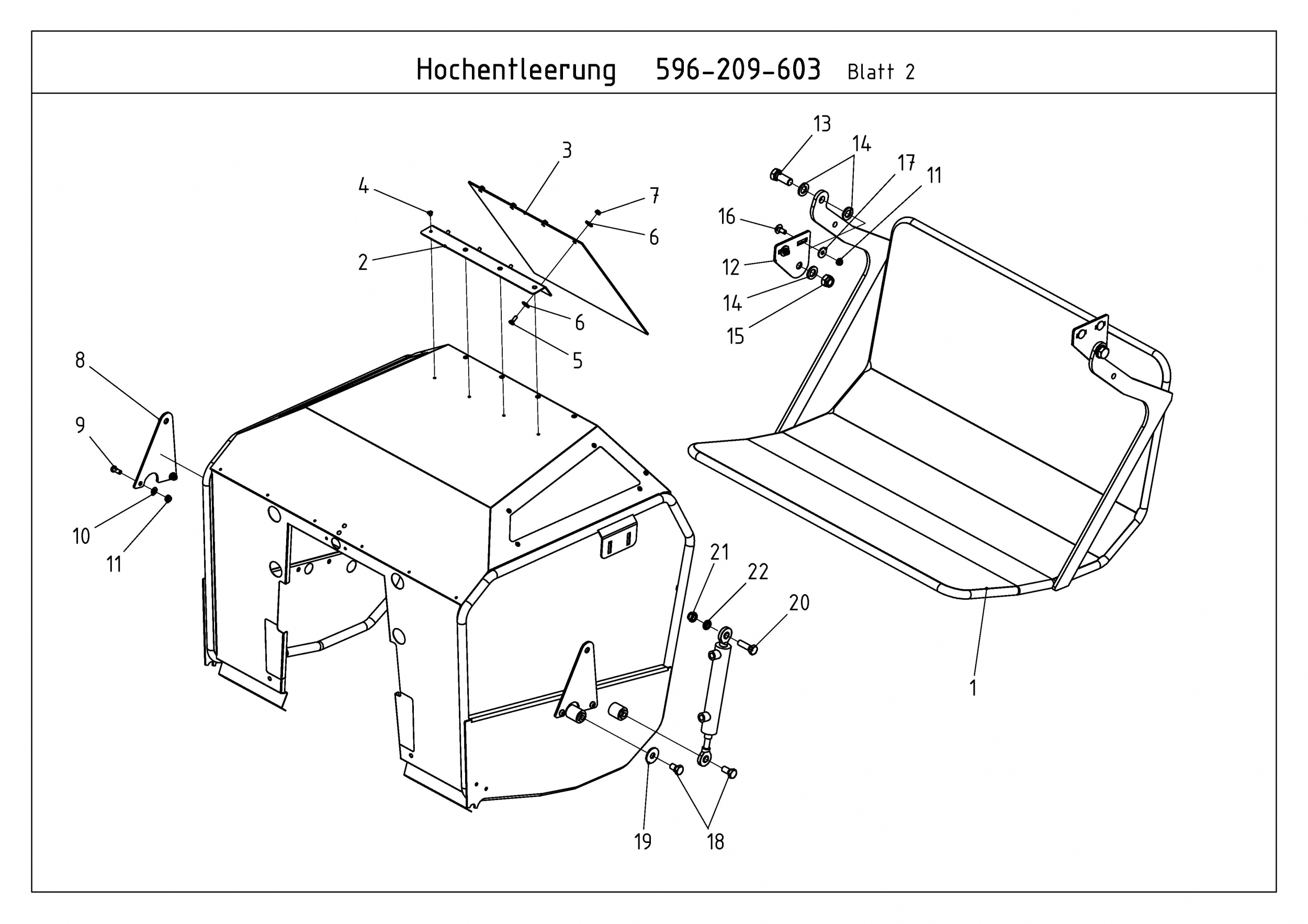 Hochentleerung 596-209-603 Blatt 2

13
14
17
11
3
4
7
6
16
2
12
14
15
6
5
8
9
10
11
21
22
20
1
19
18