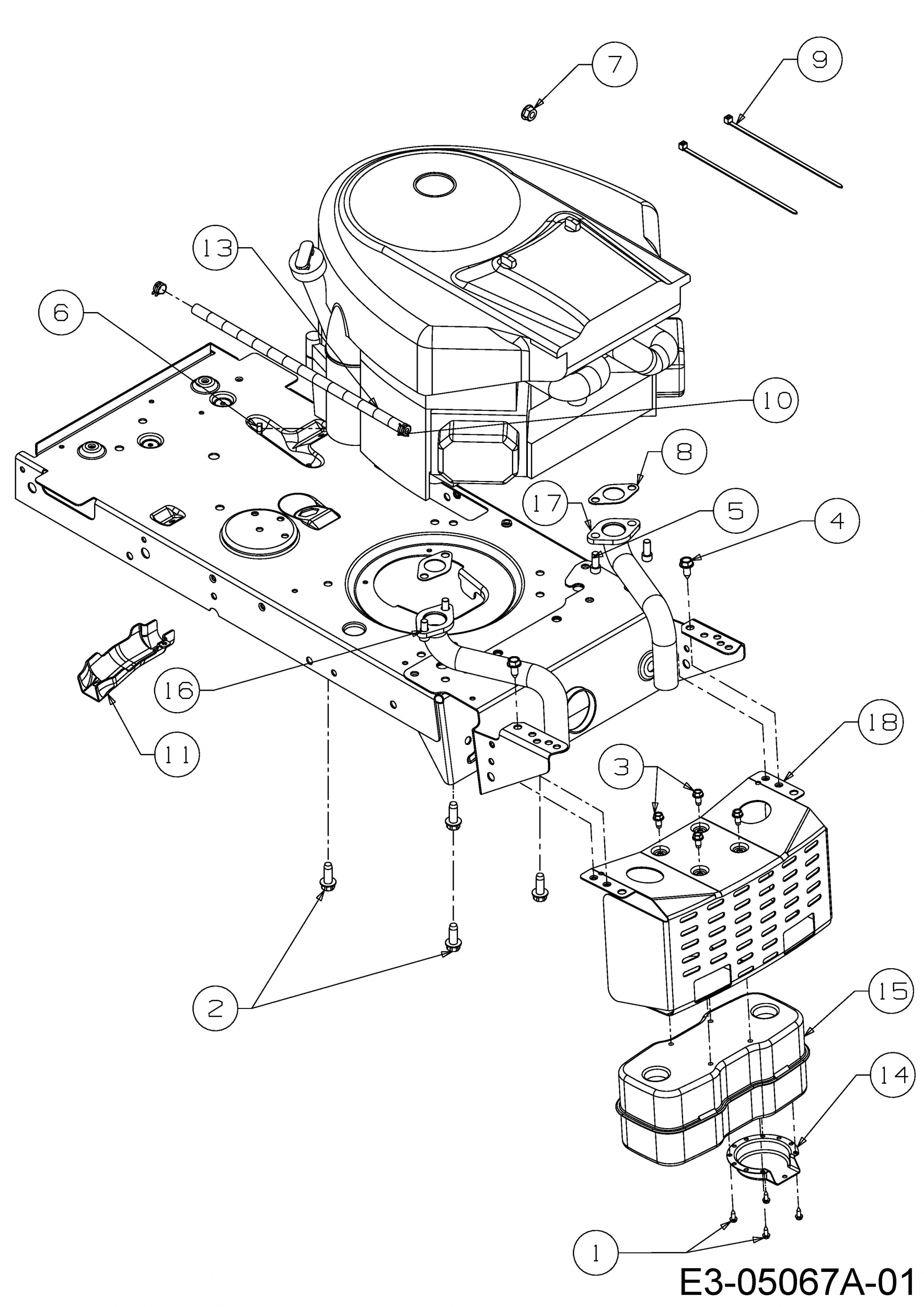 7
9
13
6
10
8
17
5
4
16
11
18
3
2
15
14
1
E3-05067A-01