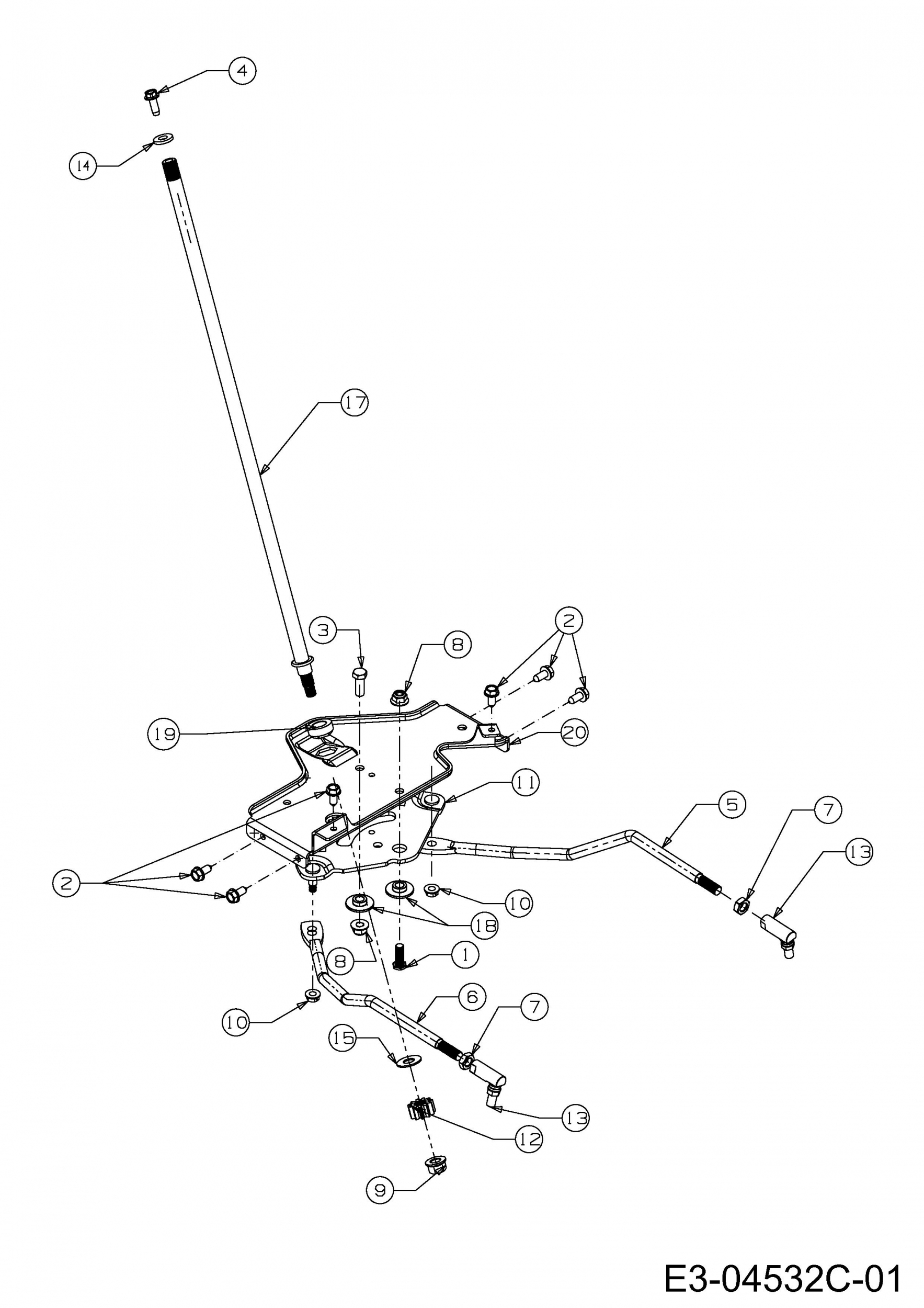 4
14
17
3
8
2
19
20
11
5
7
13
2
10
18
8
1
10
6
7
15
13
12
9
E3-04532C-01