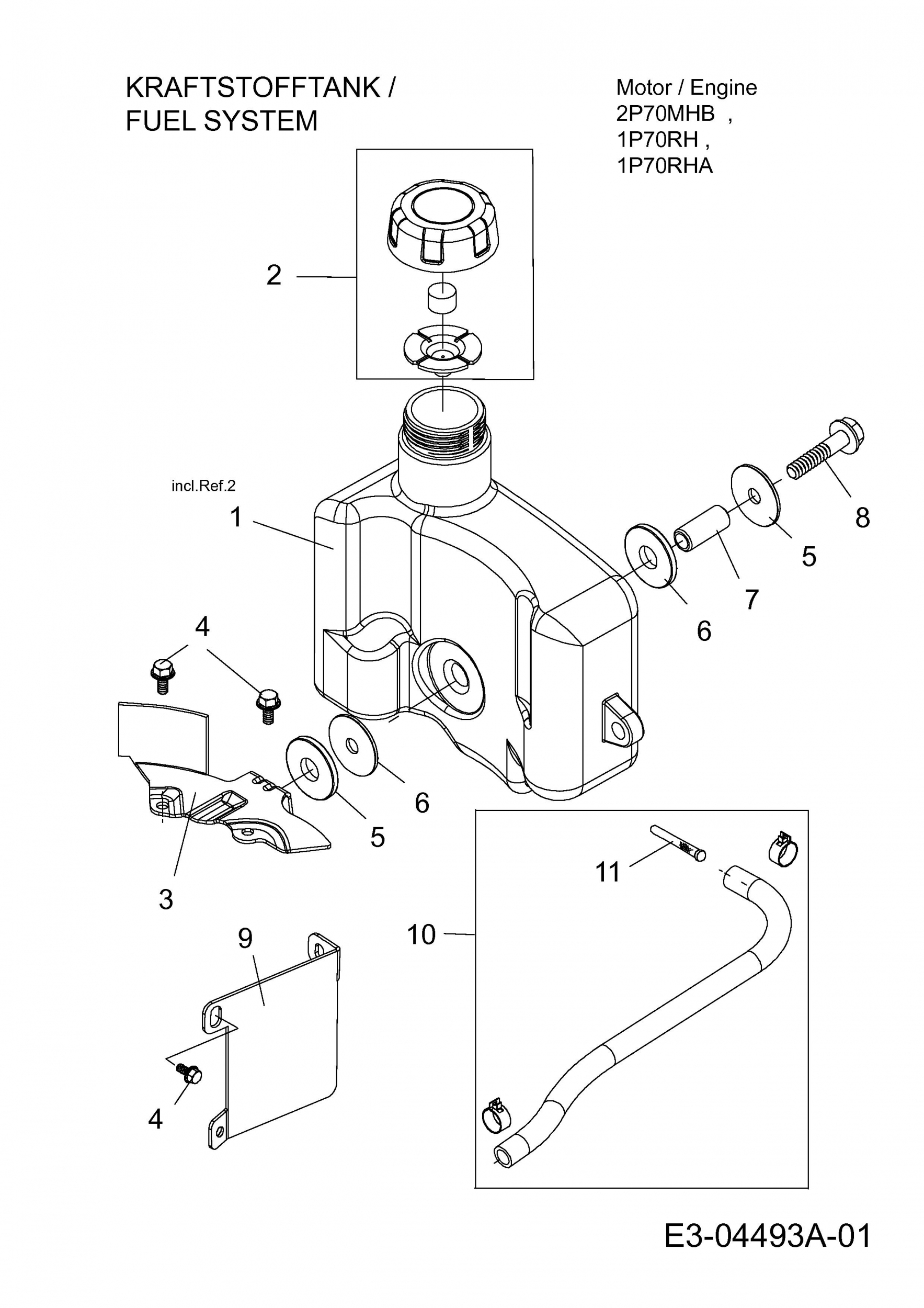 KRAFTSTOFFTANK / FUEL SYSTEM

Motor / Engine
2P70MHB ,
1P70RH ,
1P70RHA

2

incl.Ref.2
1

8
5
7
6

4

6
5
3

11

10

9

4

E3-04493A-01