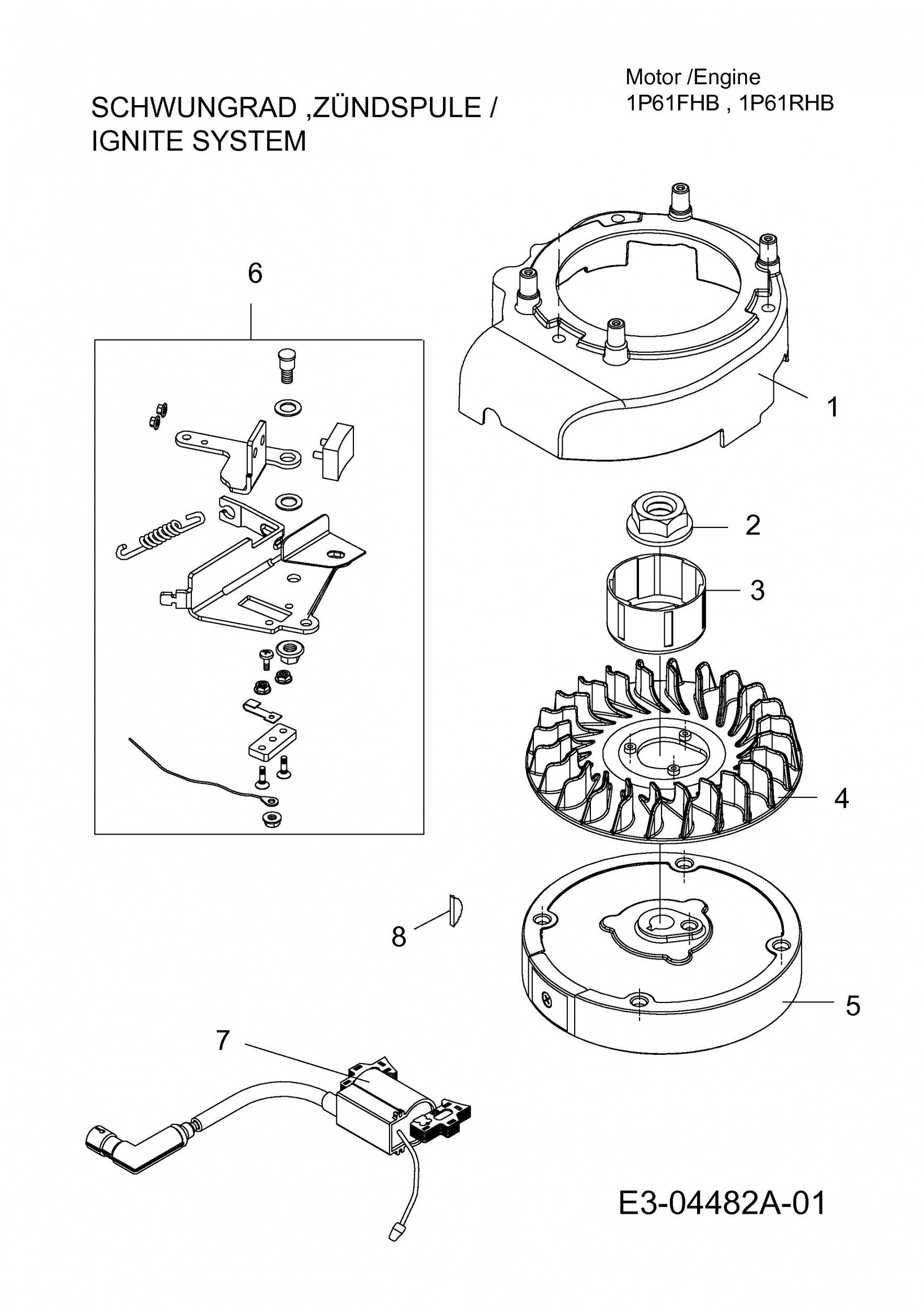 SCHWUNGRAD ,ZÜNDSPULE / IGNITE SYSTEM

Motor /Engine
1P61FHB , 1P61RHB

6

1

2

3

4

8

5

7

E3-04482A-01