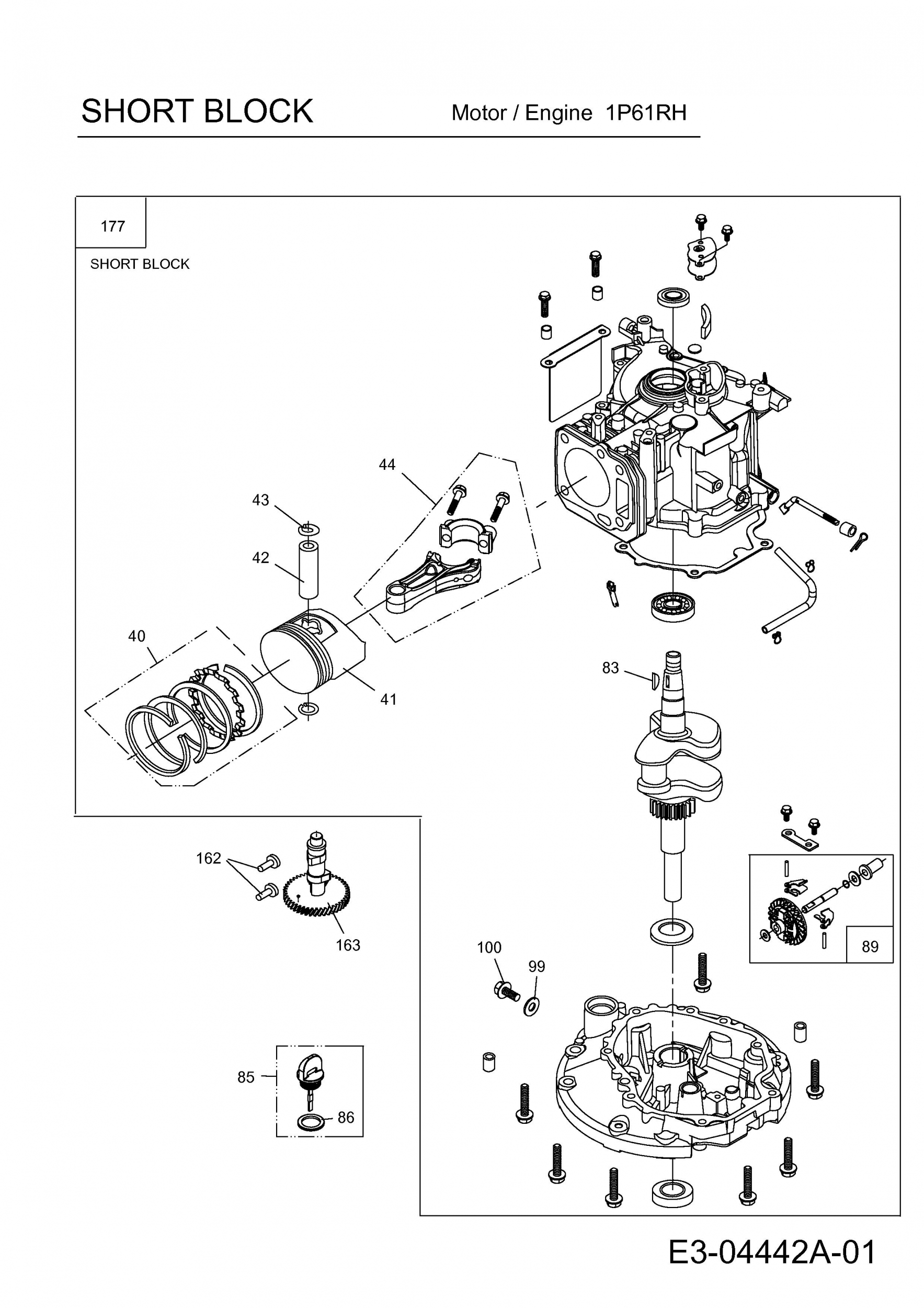 SHORT BLOCK Motor / Engine 1P61RH

177

SHORT BLOCK

44

43

42

40

41

83

162

163

100

99

89

85

86

E3-04442A-01