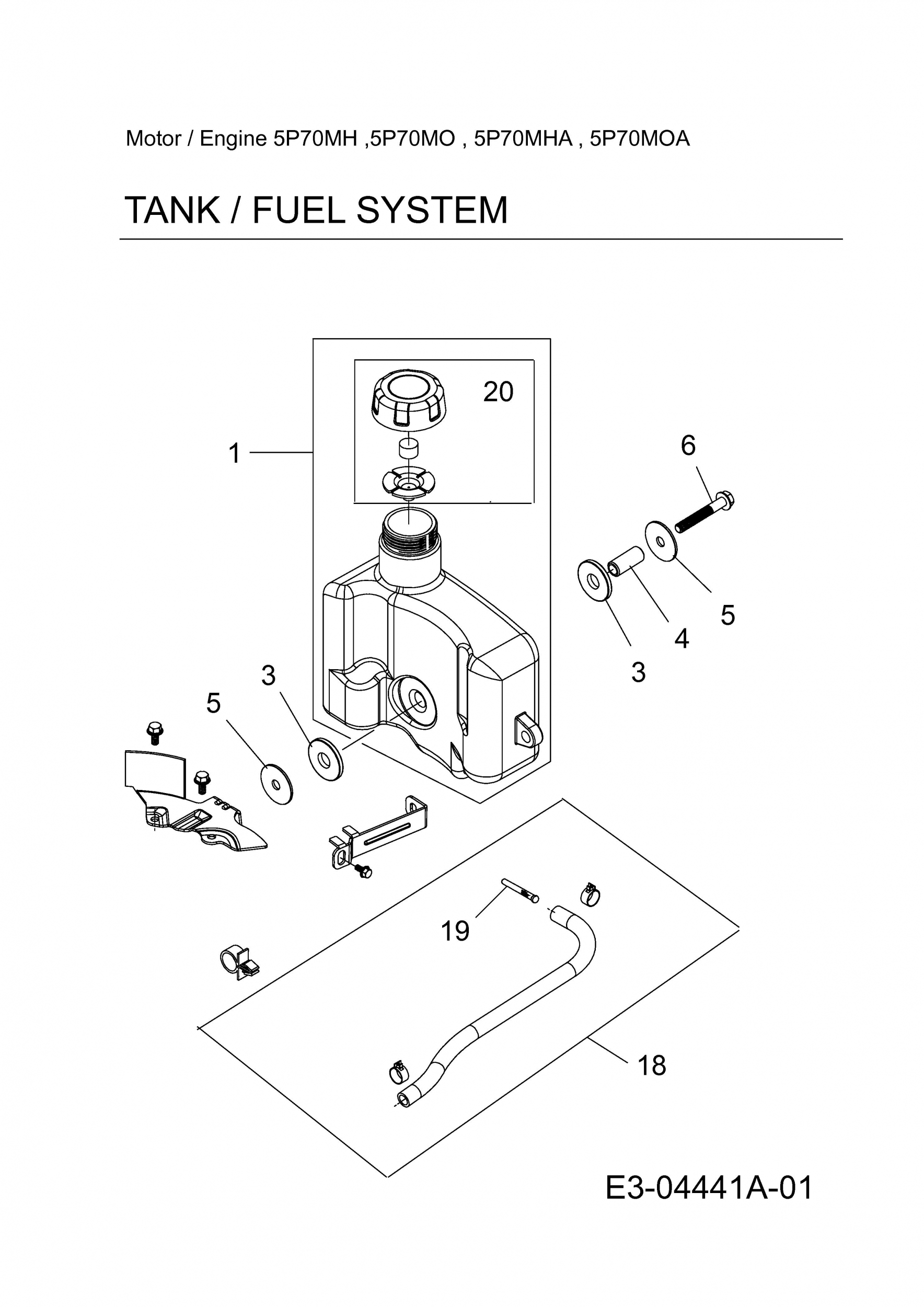 Motor / Engine 5P70MH ,5P70MO , 5P70MHA , 5P70MOA

TANK / FUEL SYSTEM

20
1
6
5
4
3
3
5
19
18

E3-04441A-01