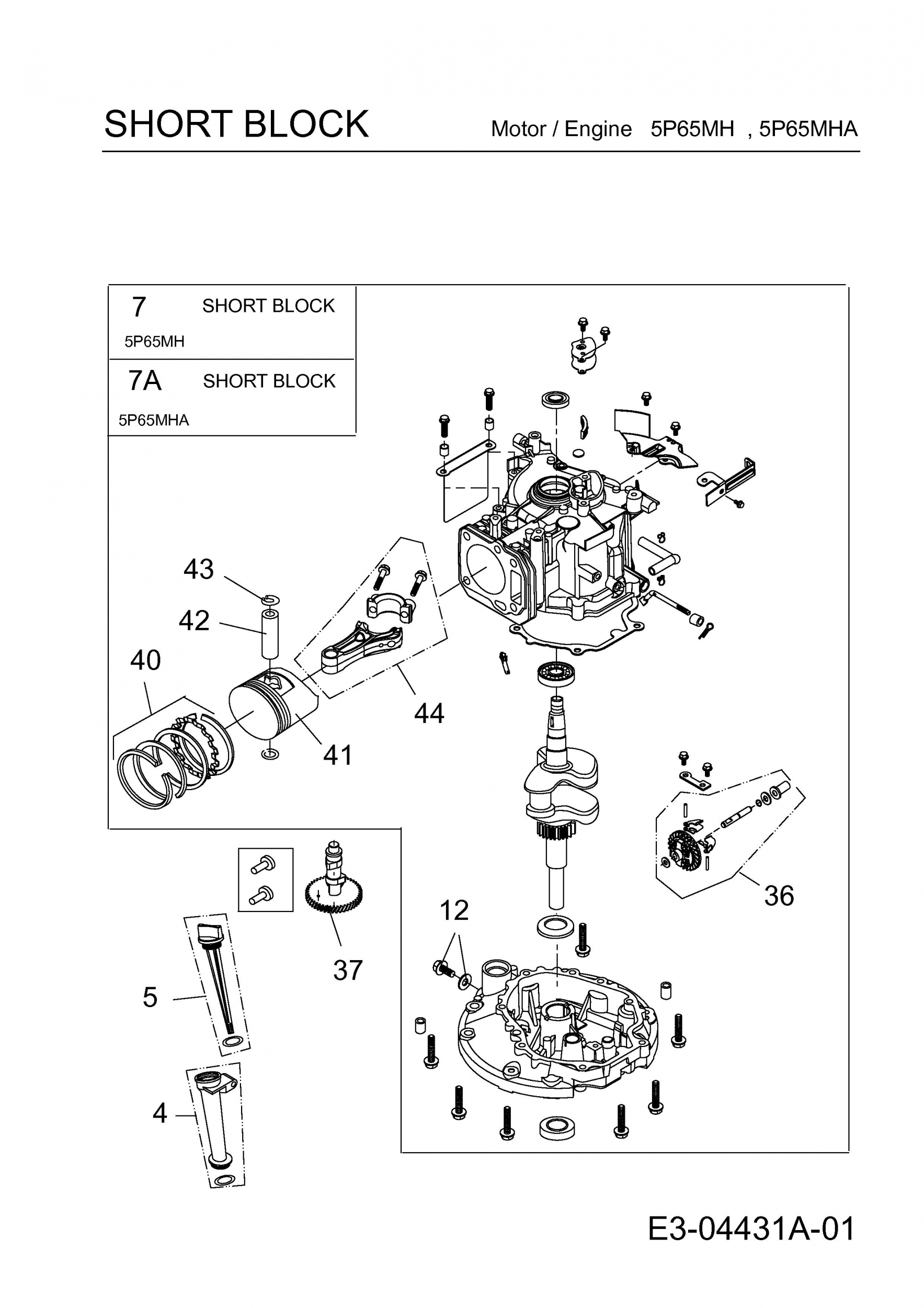 SHORT BLOCK Motor / Engine 5P65MH , 5P65MHA

7 SHORT BLOCK
5P65MH

7A SHORT BLOCK
5P65MHA

43
42
40
44
41
36
12
37
5
4

E3-04431A-01