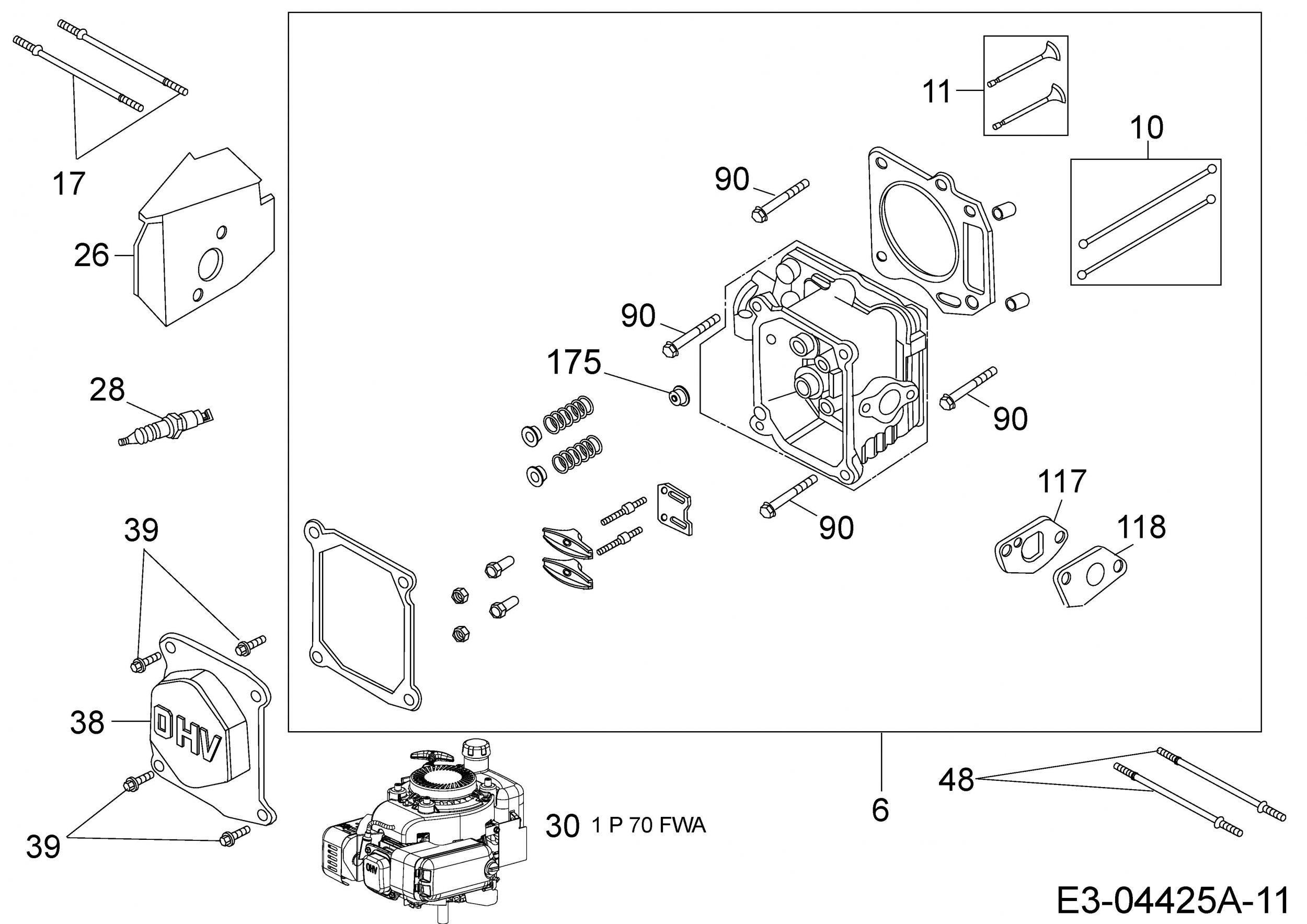 17
26
28
39
38
OHV
39
11
10
90
90
175
90
90
117
118
6
48
30 1 P 70 FWA
OHV
E3-04425A-11