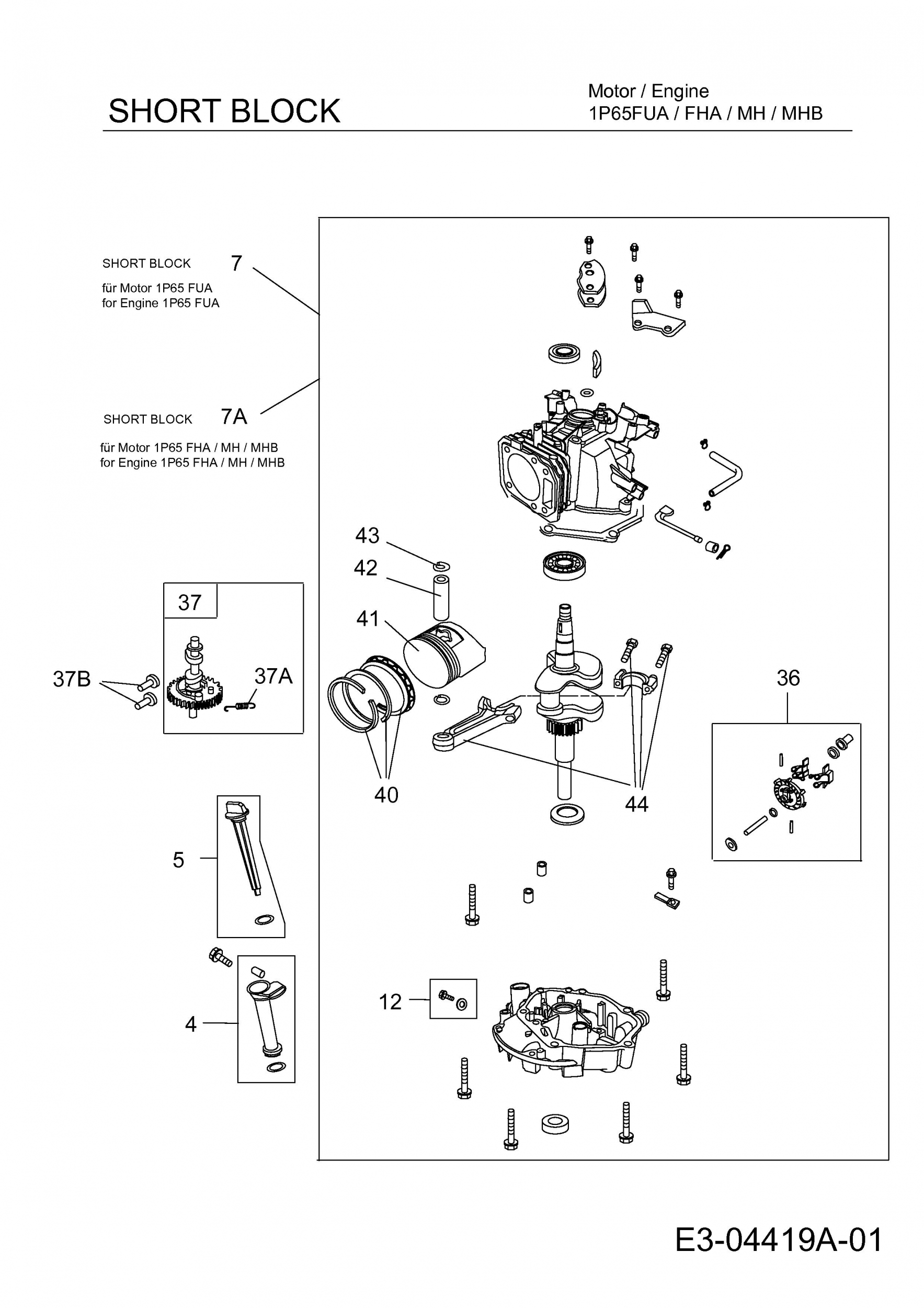 SHORT BLOCK

Motor / Engine
1P65FUA / FHA / MH / MHB

SHORT BLOCK 7

für Motor 1P65 FUA
for Engine 1P65 FUA

SHORT BLOCK 7A

für Motor 1P65 FHA / MH / MHB
for Engine 1P65 FHA / MH / MHB

43

42

41

37

37B

37A

36

40

44

5

12

4

E3-04419A-01