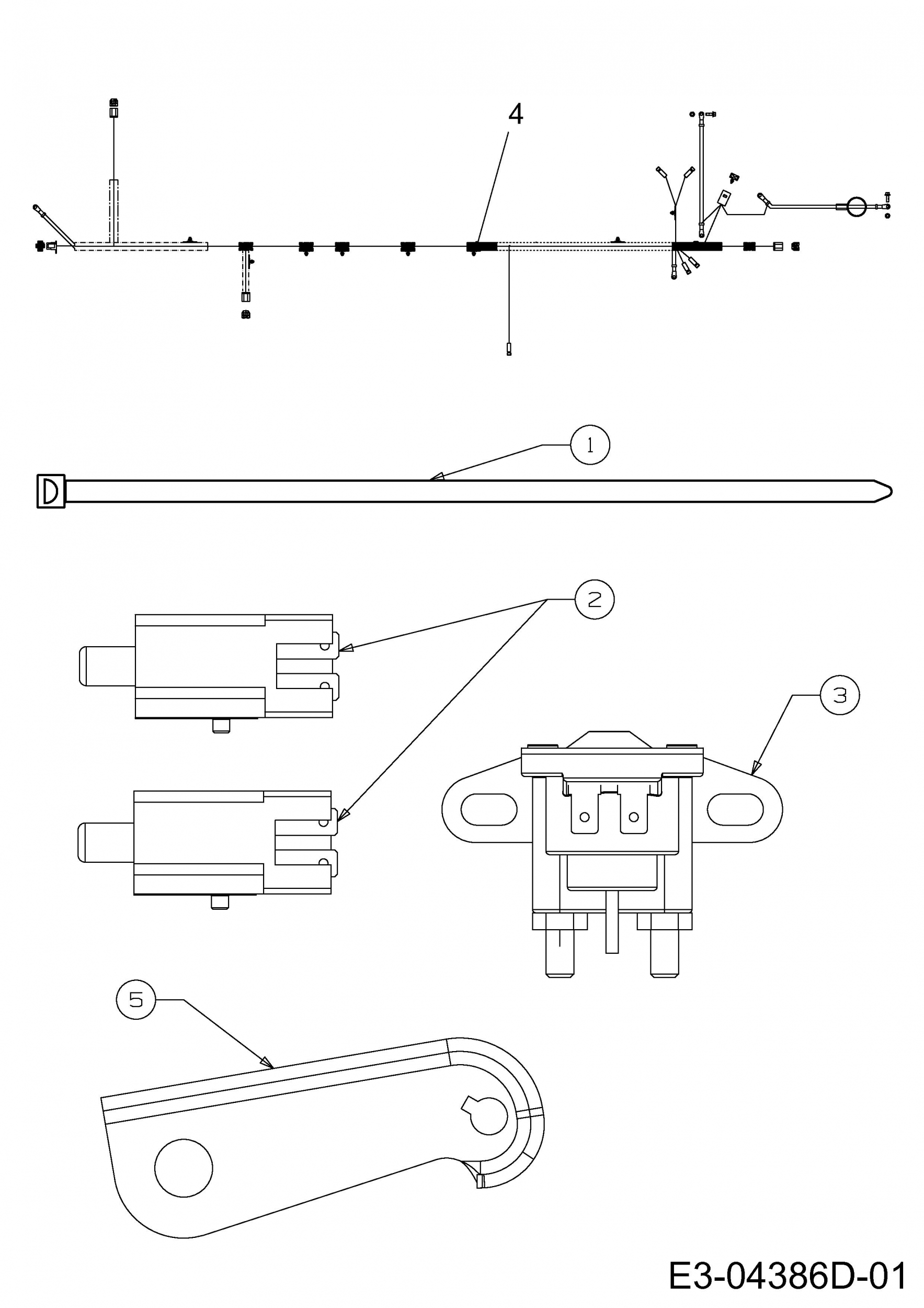 4

1

2

3

5

E3-04386D-01