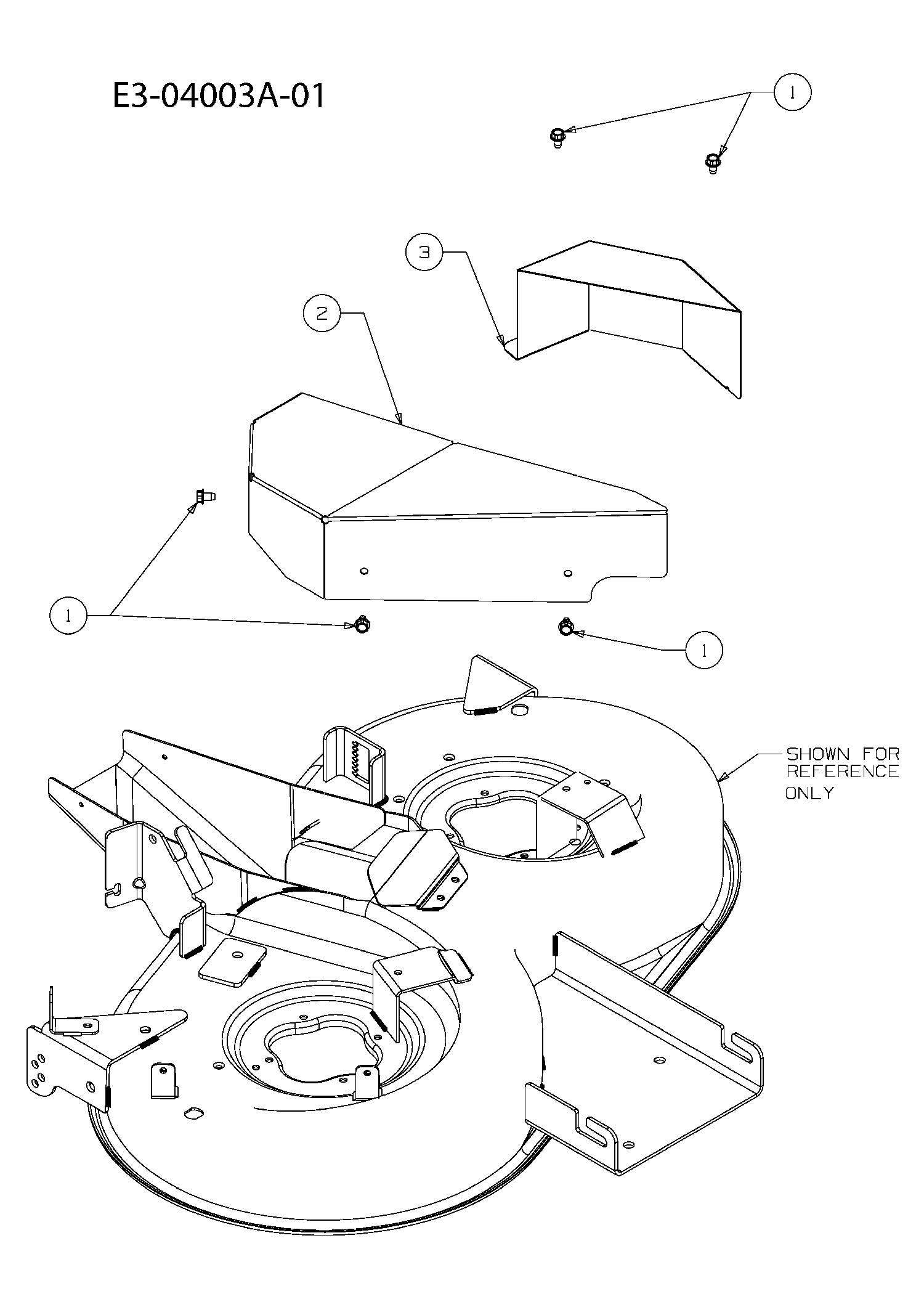 E3-04003A-01

1

3

2

1

1

SHOWN FOR REFERENCE ONLY