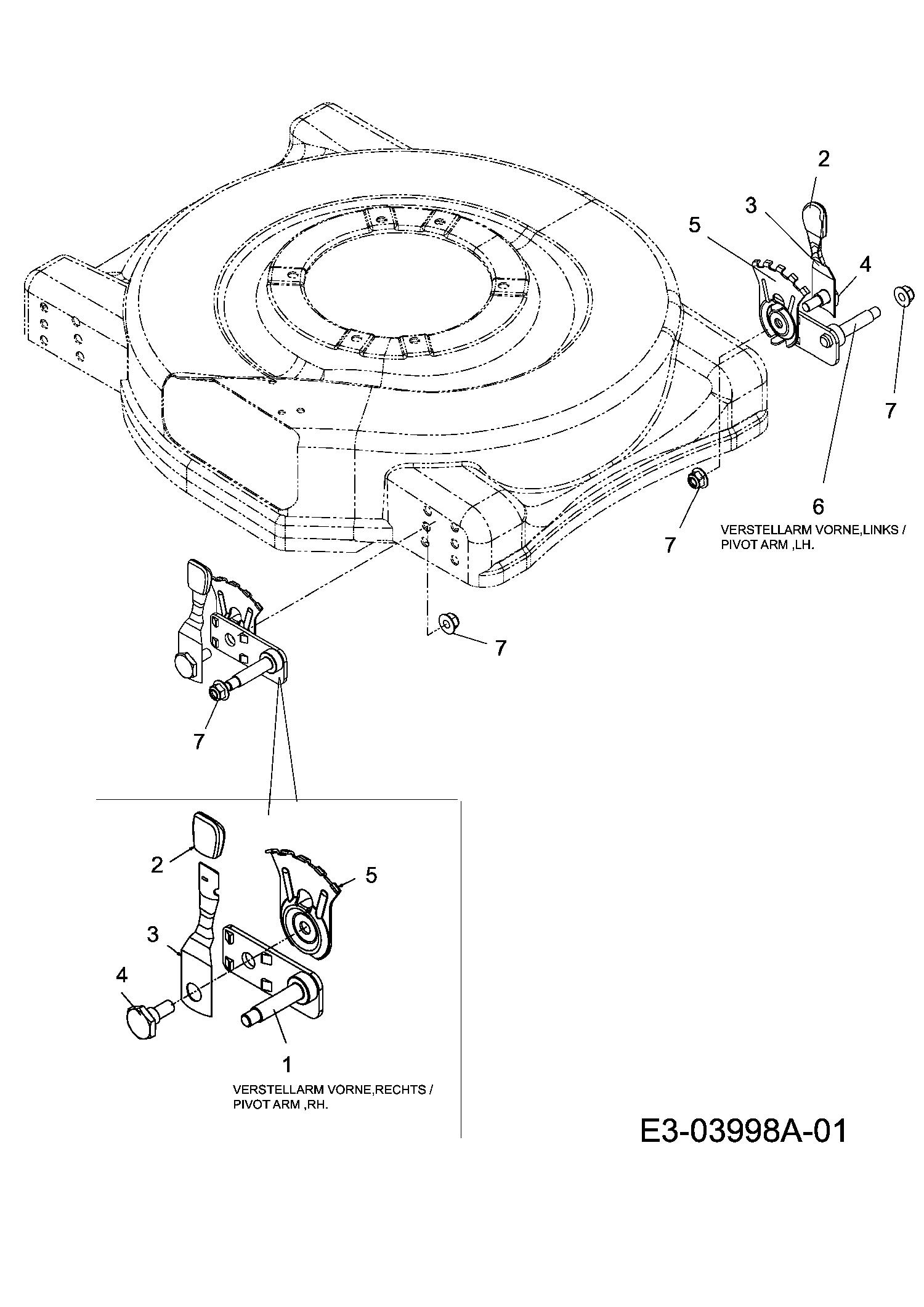 2
3
5
4
7
6
VERSTELLARM VORNE,LINKS / PIVOT ARM ,LH.
7
7
7
2
5
3
4
1
VERSTELLARM VORNE,RECHTS / PIVOT ARM ,RH.
E3-03998A-01