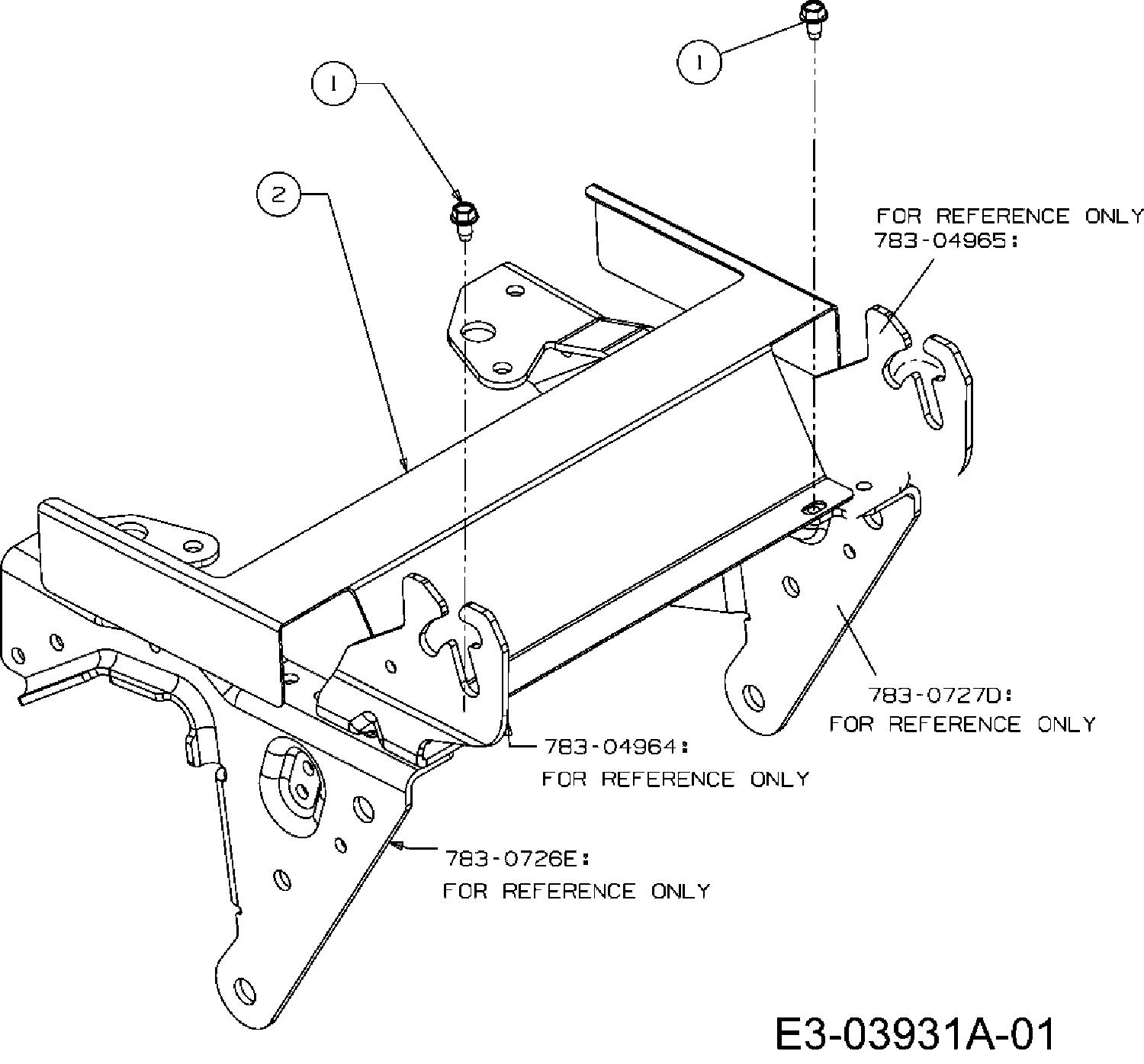 1

1

2

FOR REFERENCE ONLY
783-04965:

783-0727D:
FOR REFERENCE ONLY

783-04964:
FOR REFERENCE ONLY

783-0726E:
FOR REFERENCE ONLY

E3-03931A-01