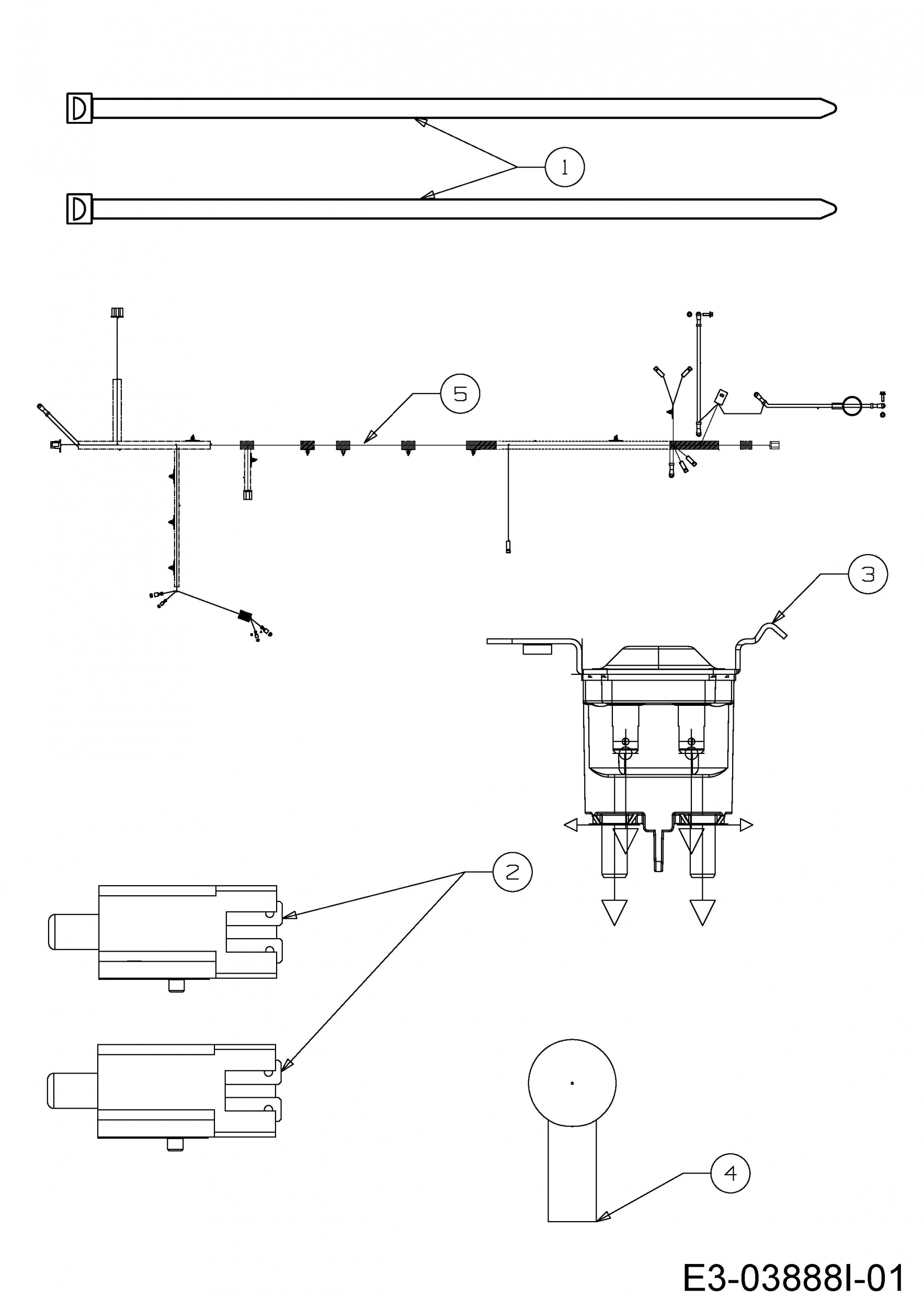 1

5

3

2

4

E3-03888I-01