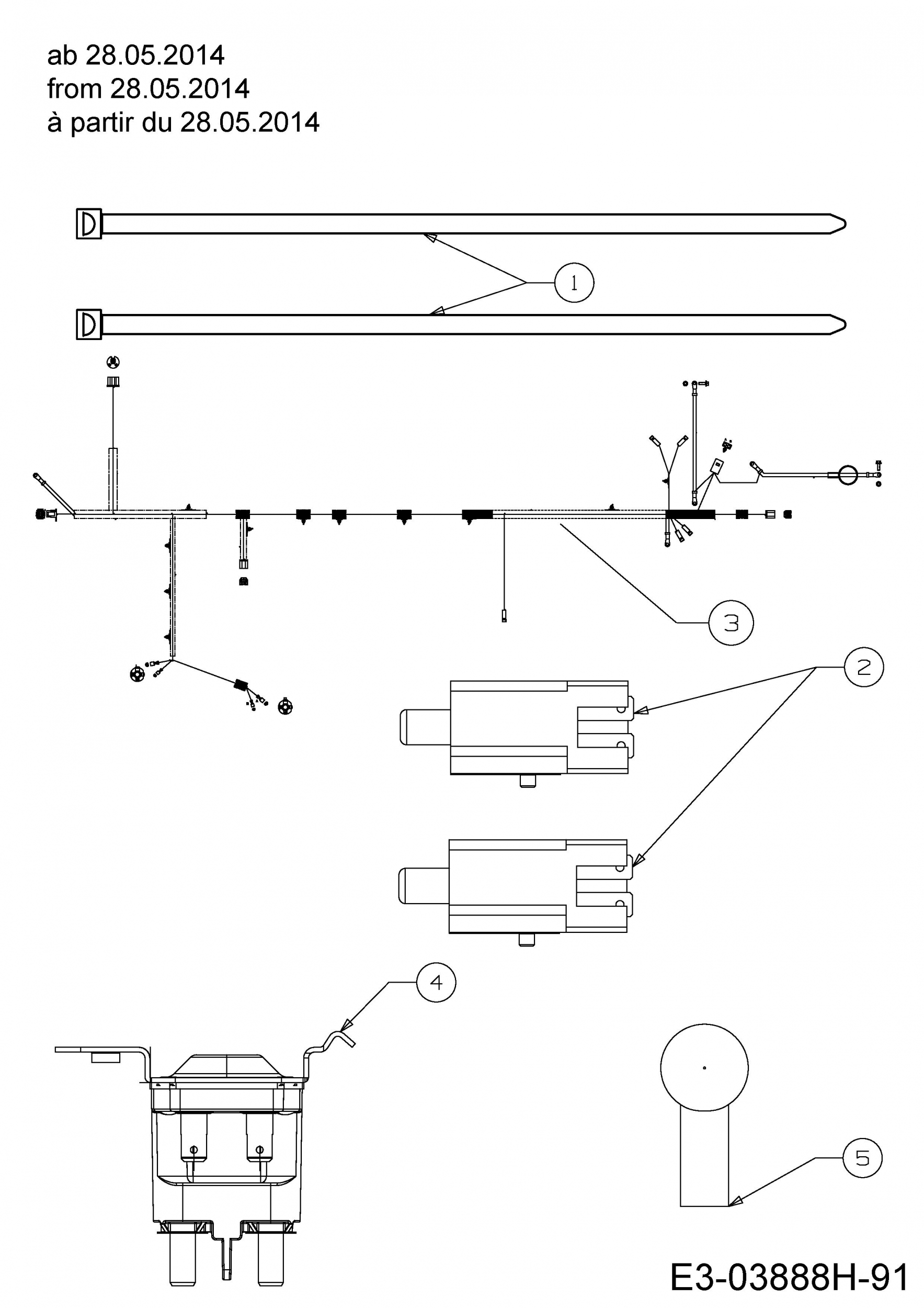 ab 28.05.2014
from 28.05.2014
à partir du 28.05.2014

1

3

2

4

5

E3-03888H-91