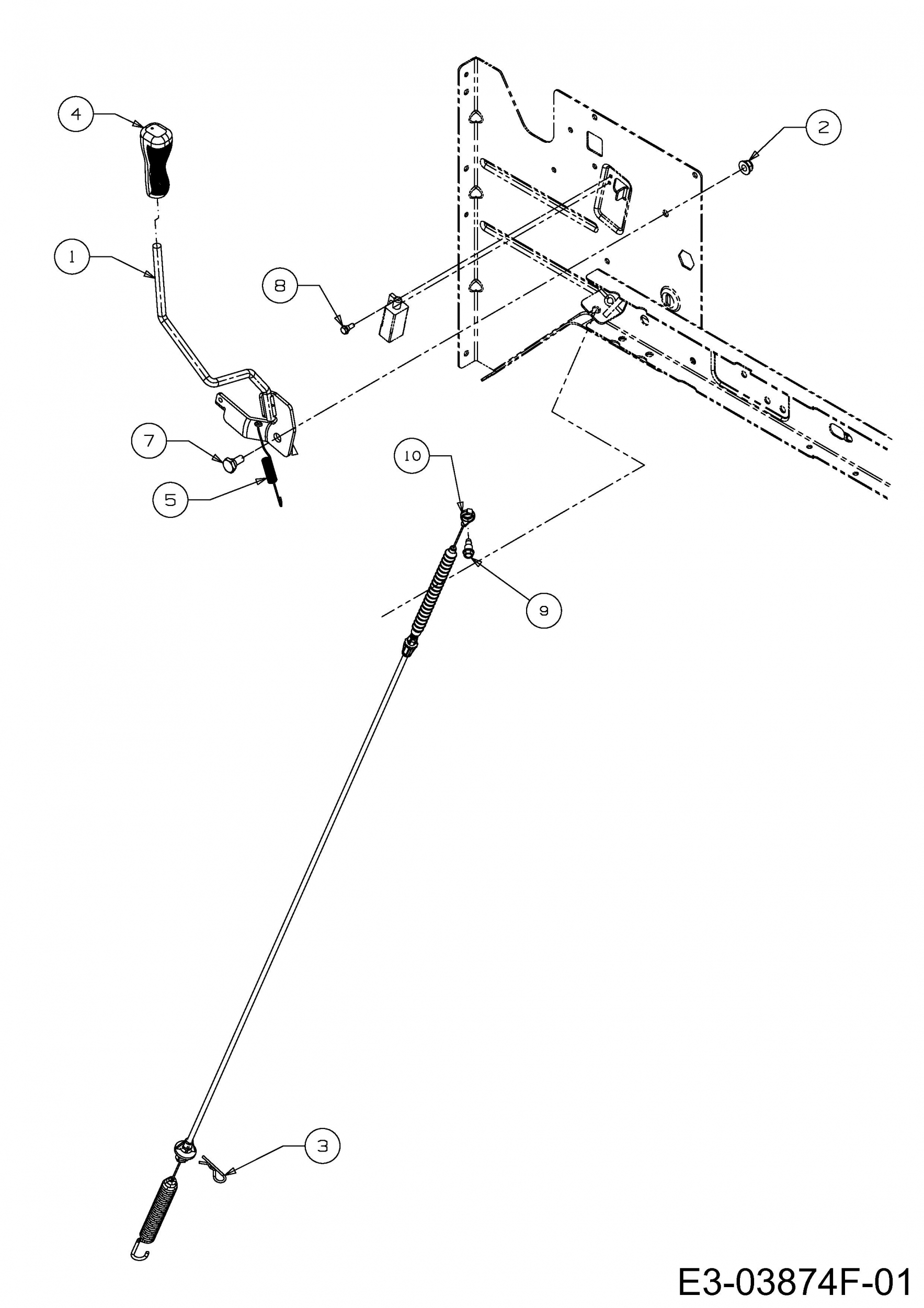 4

2

1

8

7

5

10

9

3

E3-03874F-01