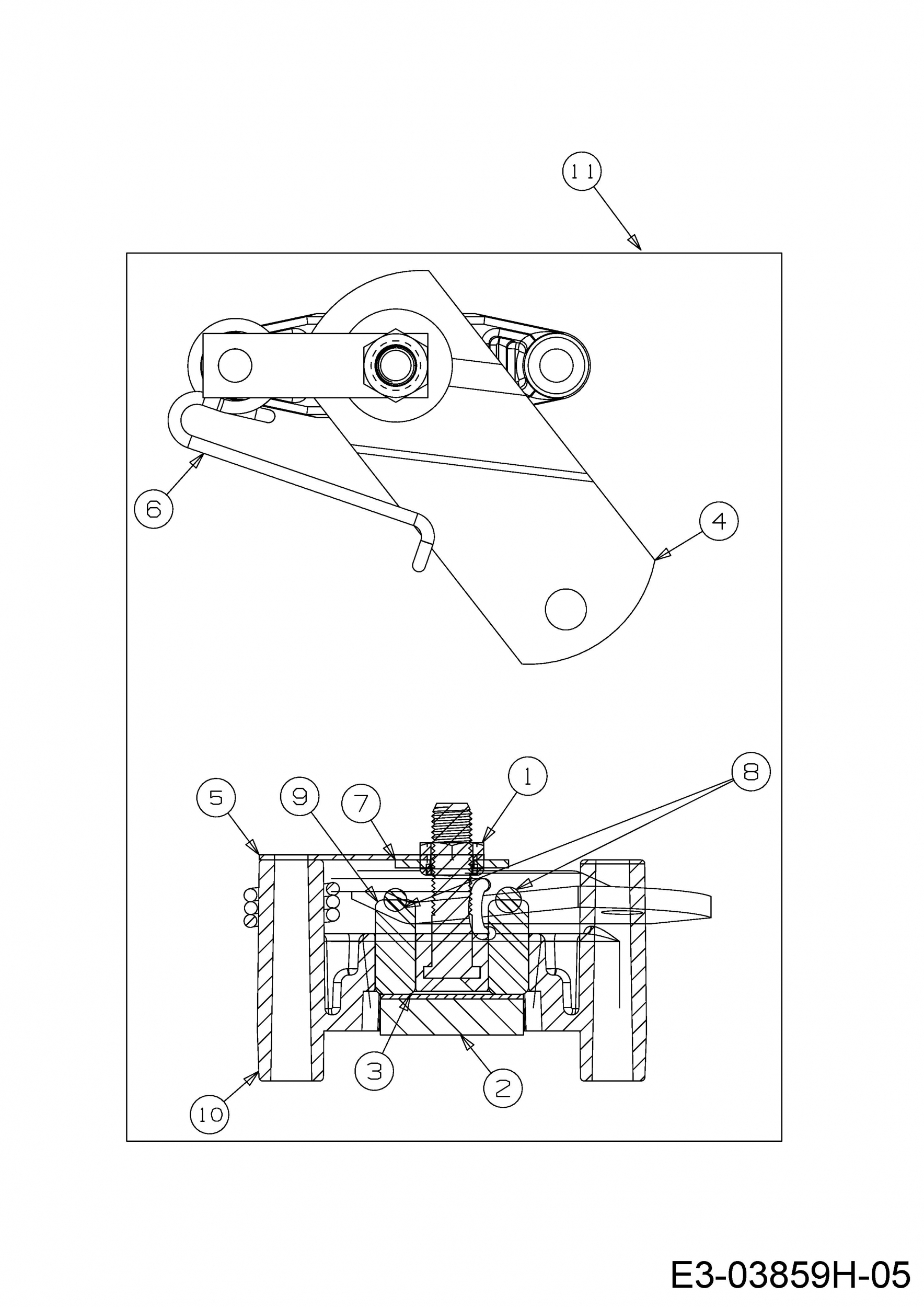 11

6

4

5

9

7

1

8

3

2

10

E3-03859H-05