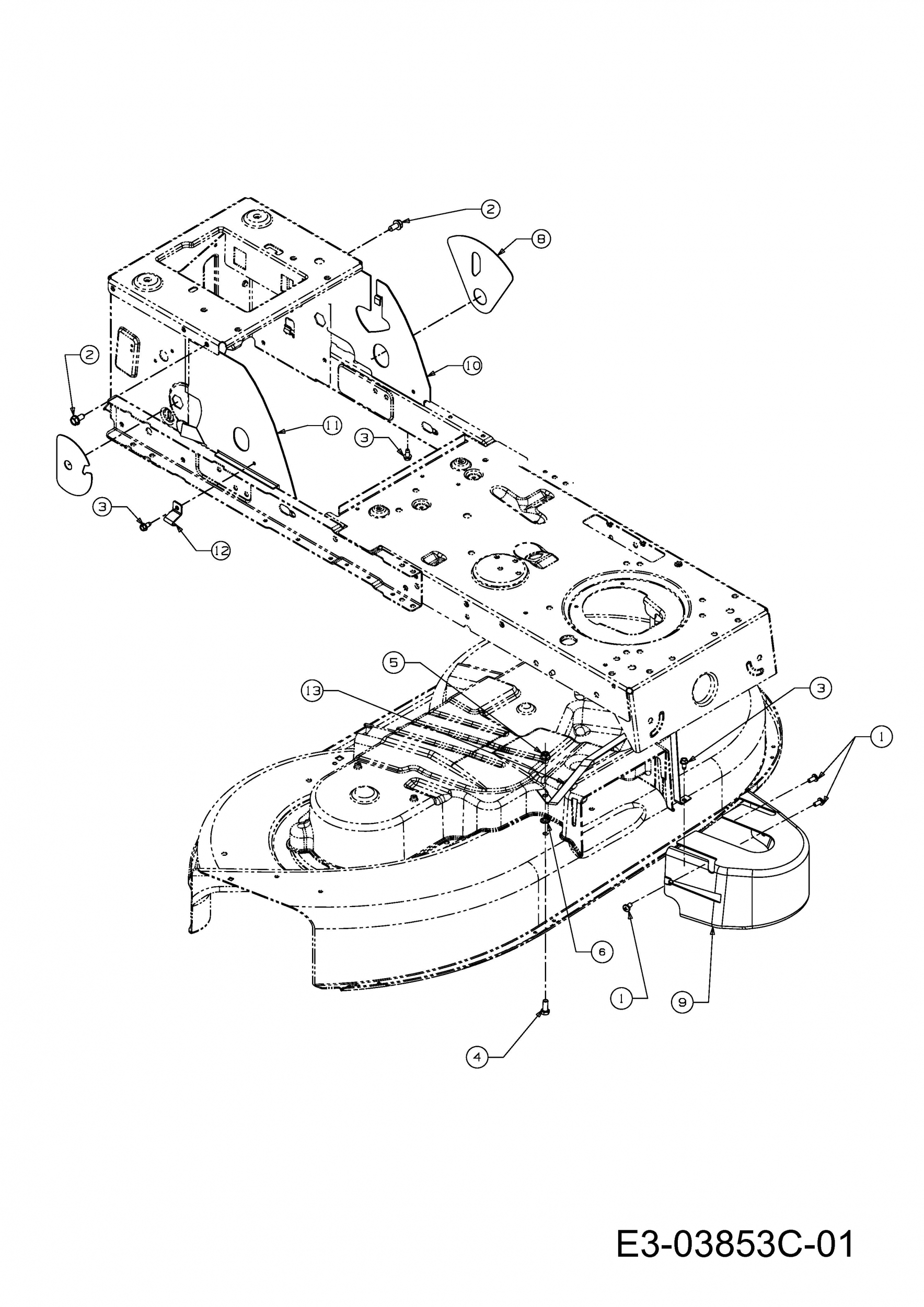 2

8

2

10

11

3

3

12

5

13

3

1

6

1

9

4

E3-03853C-01