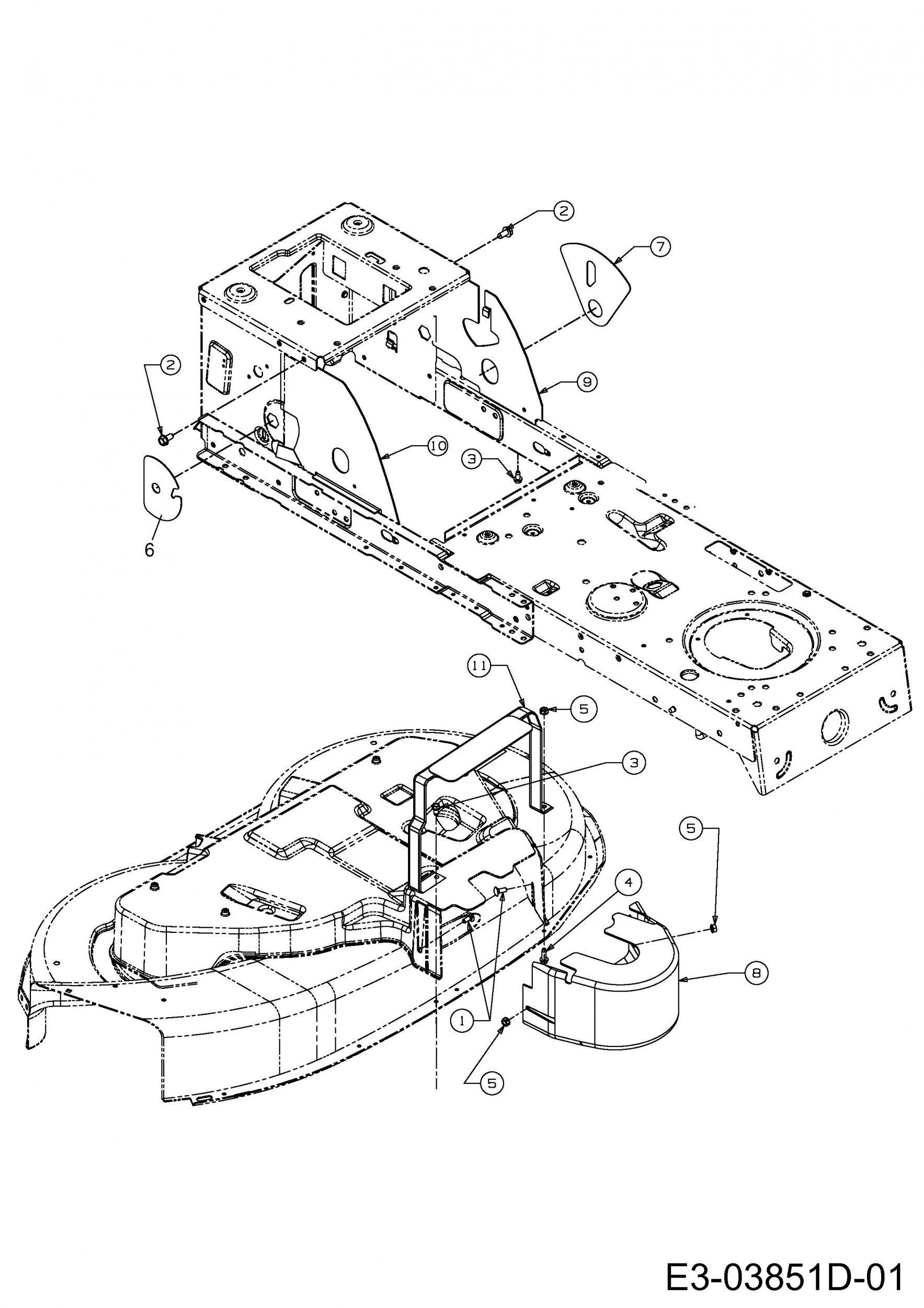 2
7
2
9
10
3
6
11
5
3
5
4
8
1
5
E3-03851D-01