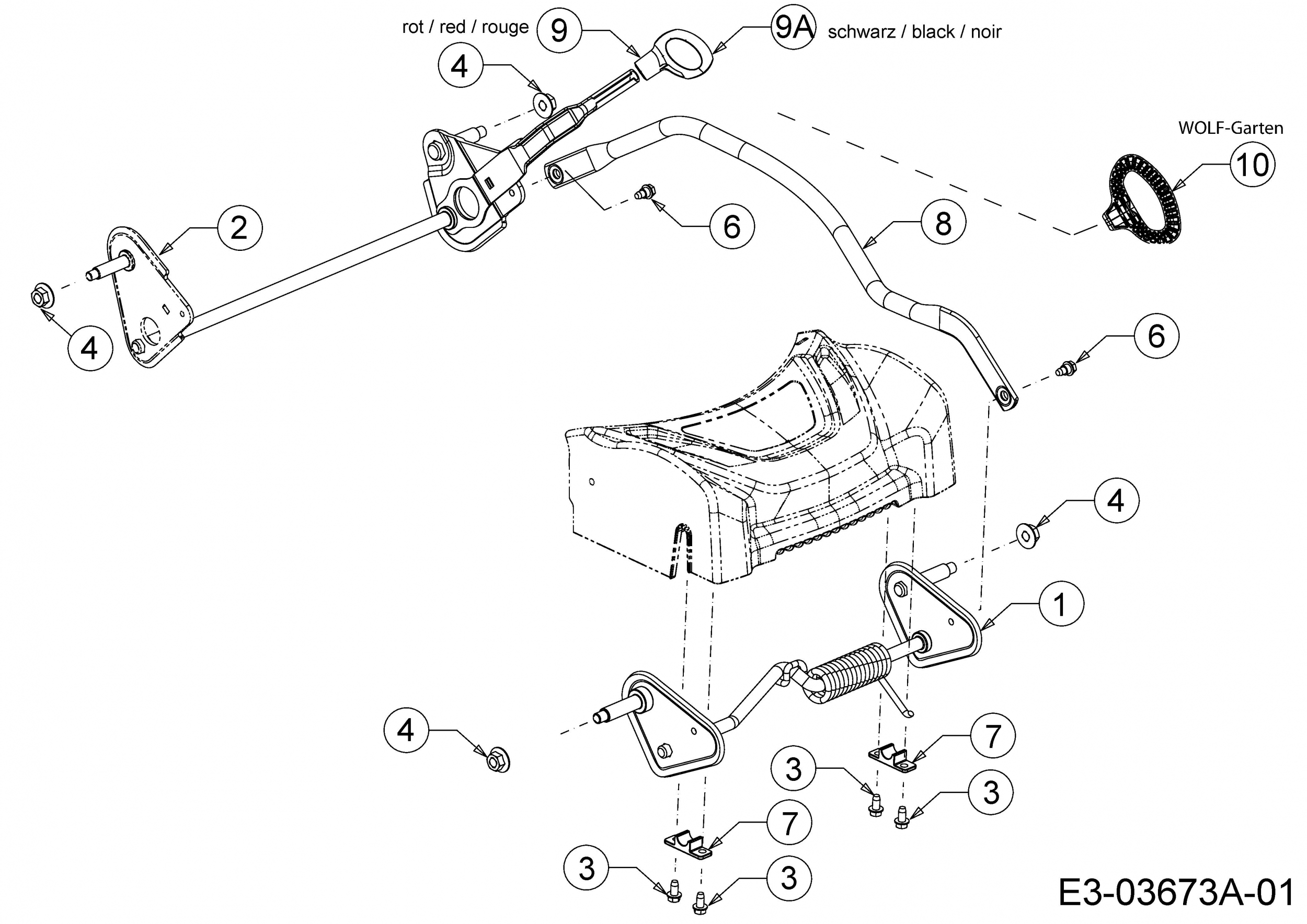 rot / red / rouge
9
9A
schwarz / black / noir
4
WOLF-Garten
10
2
6
8
4
6
4
1
4
7
3
3
7
3
3
E3-03673A-01