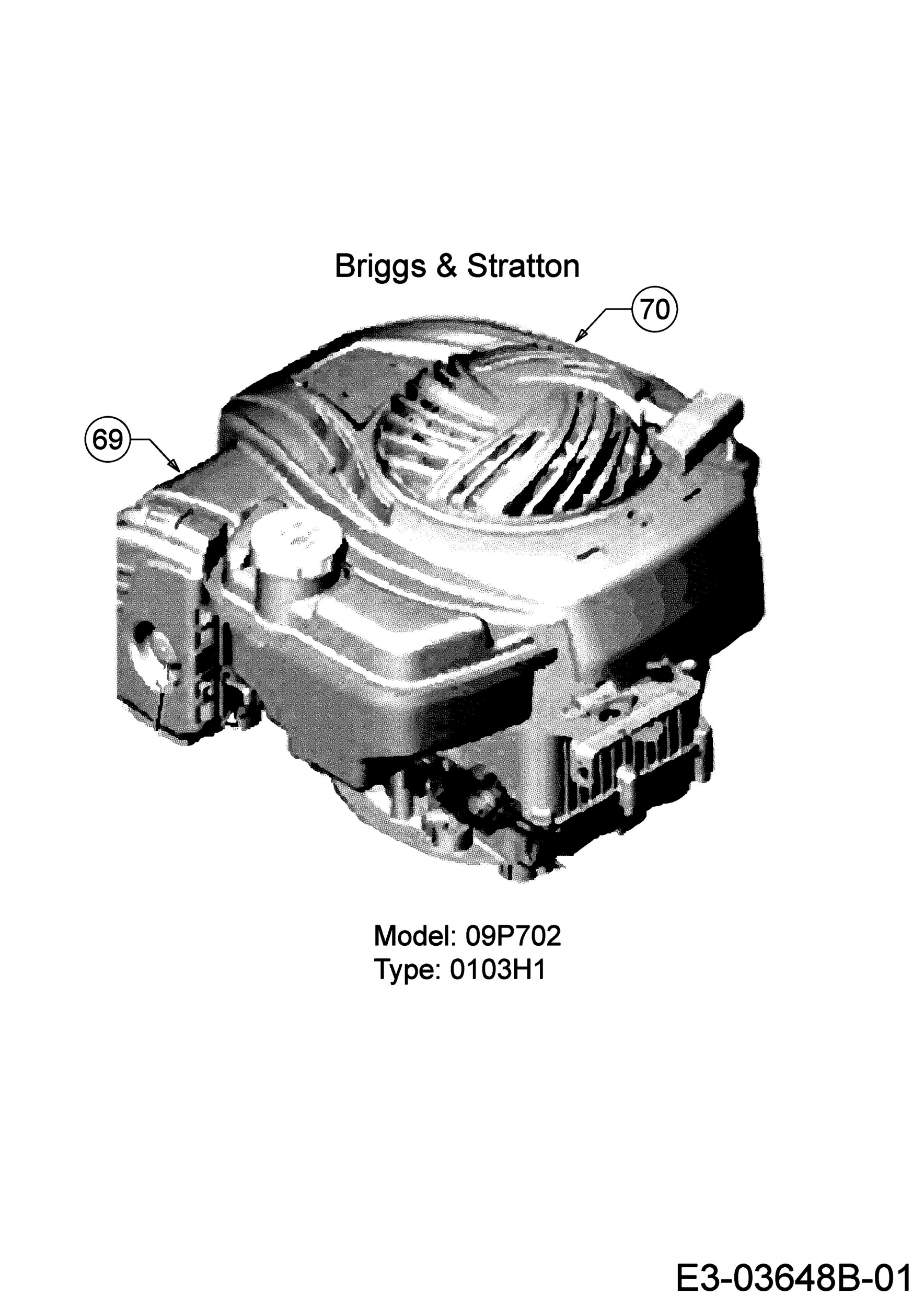 Briggs & Stratton

70

69

Model: 09P702
Type: 0103H1

E3-03648B-01