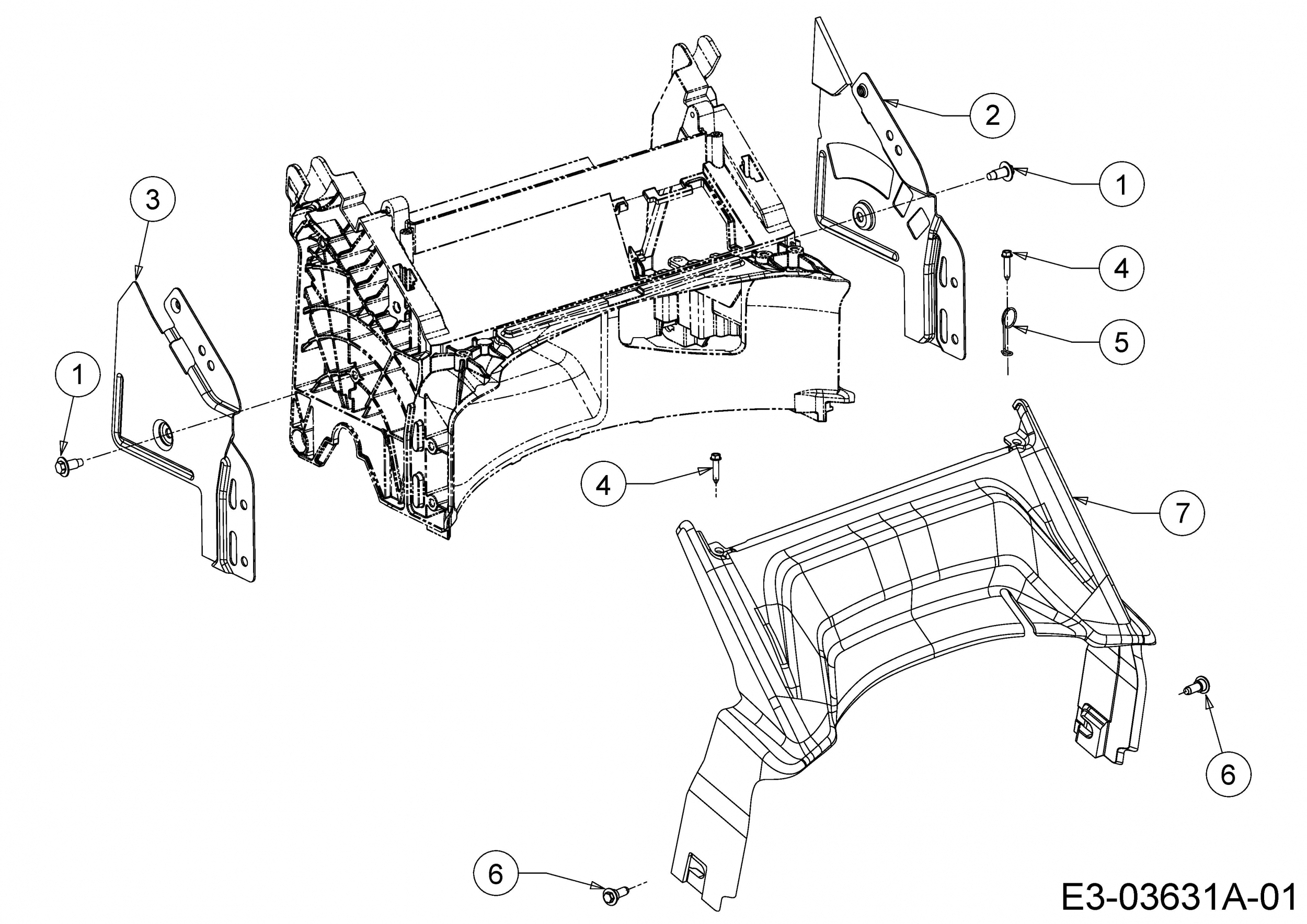 2
1
3
4
5
1
4
7
6
6
E3-03631A-01