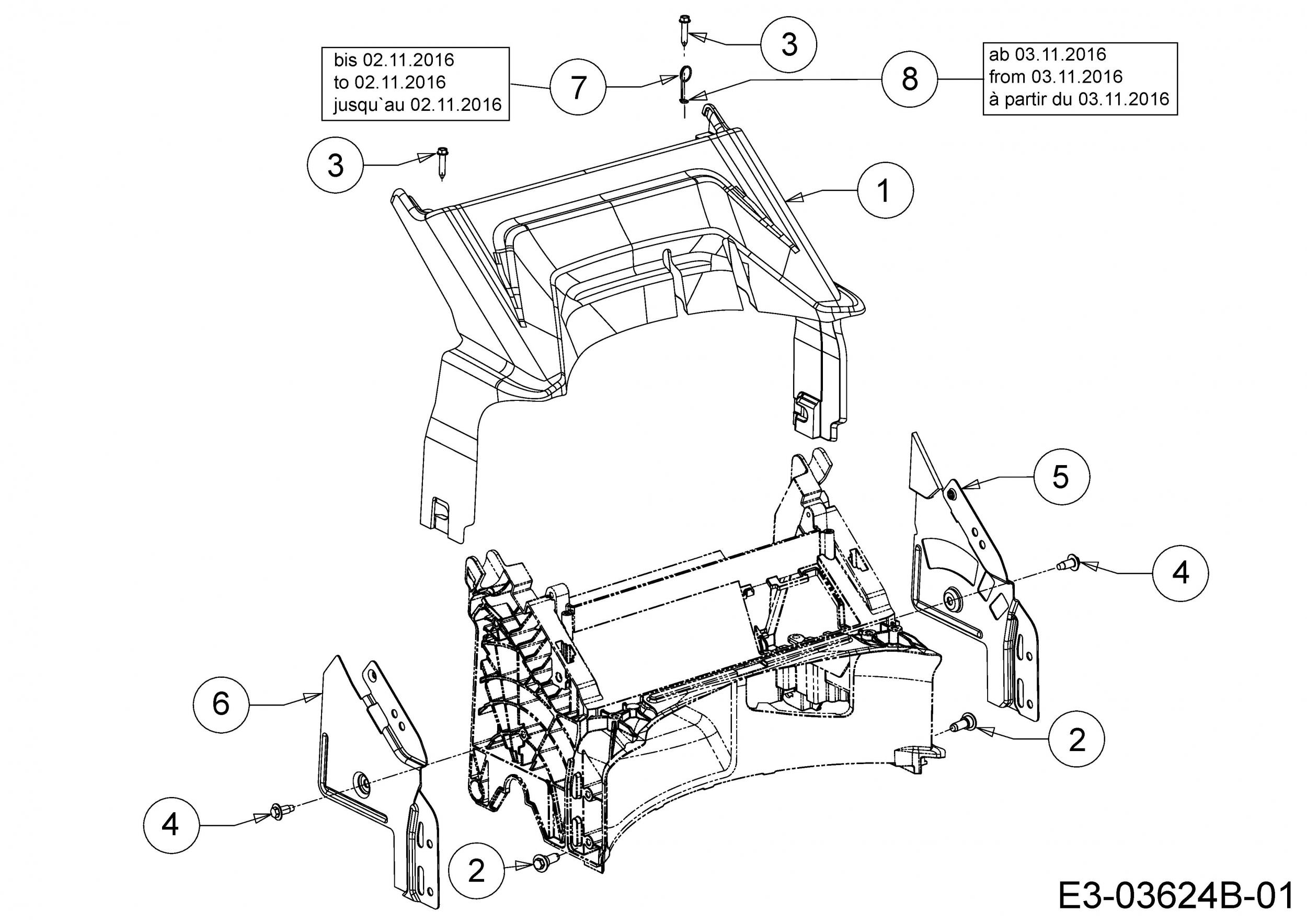 bis 02.11.2016
to 02.11.2016
jusqu`au 02.11.2016

7

3

8

ab 03.11.2016
from 03.11.2016
à partir du 03.11.2016

3

1

5

4

6

2

4

2

E3-03624B-01