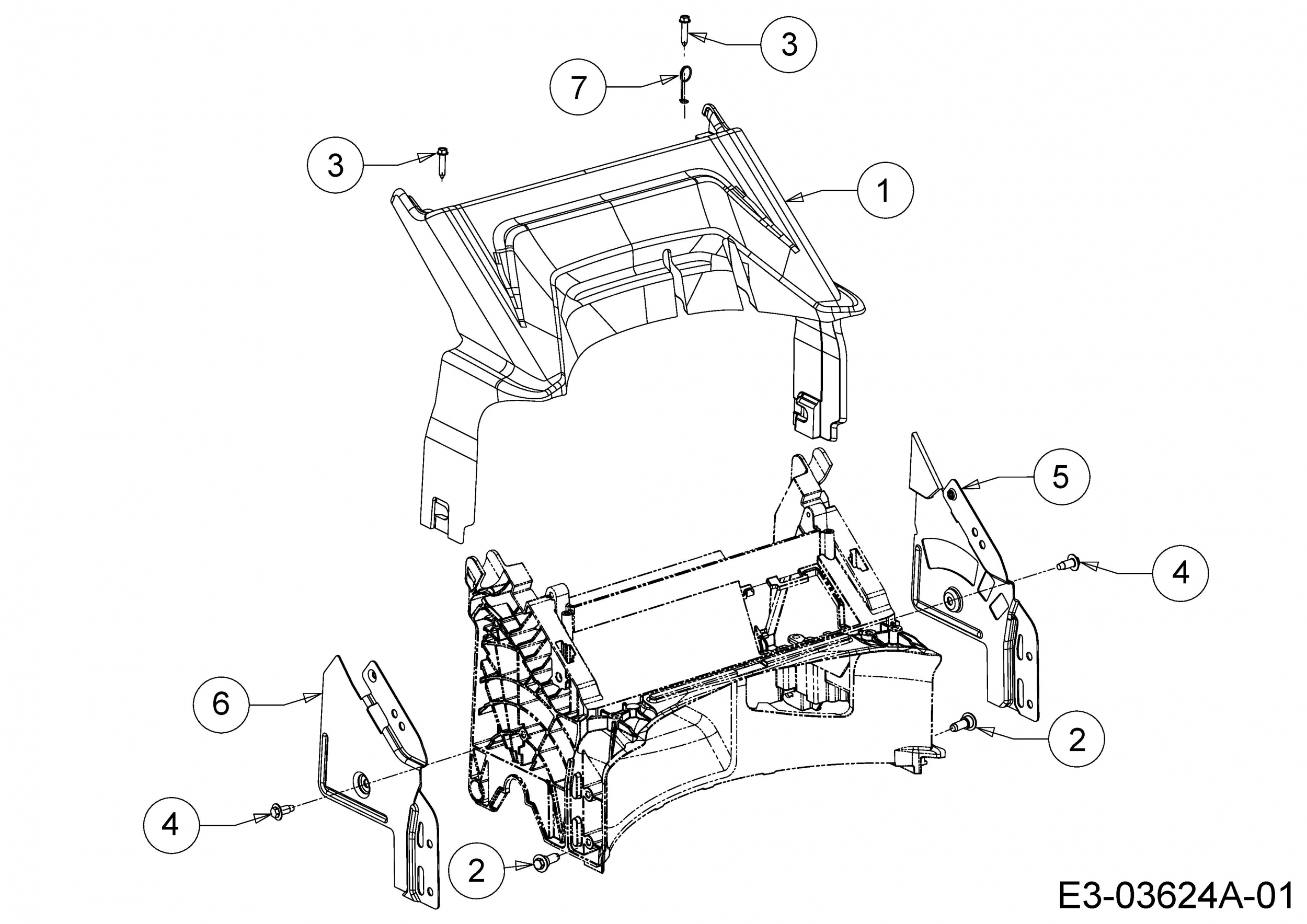 3

7

3

1

5

4

6

2

4

2

E3-03624A-01