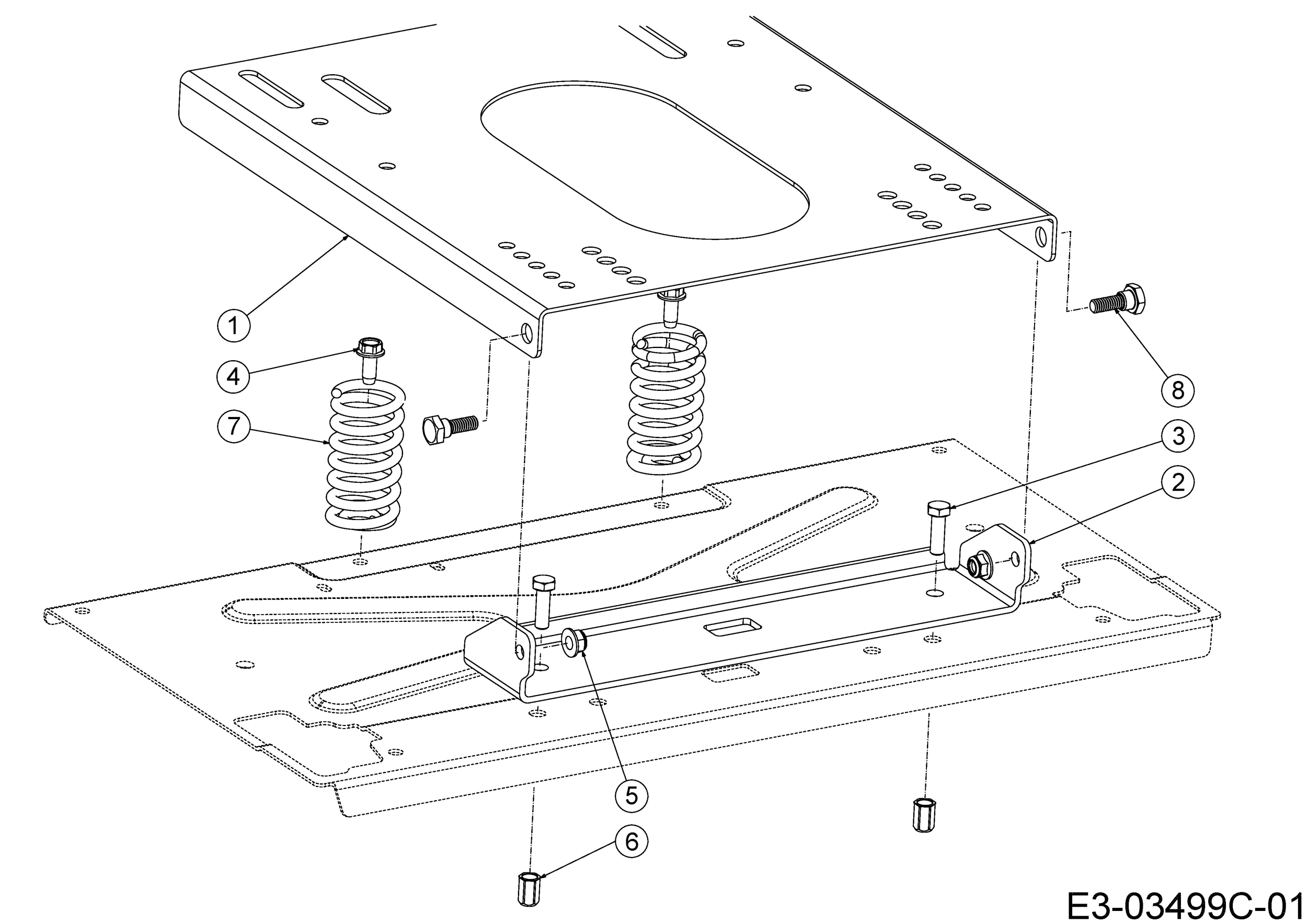 1
4
7
8
3
2
5
6
E3-03499C-01