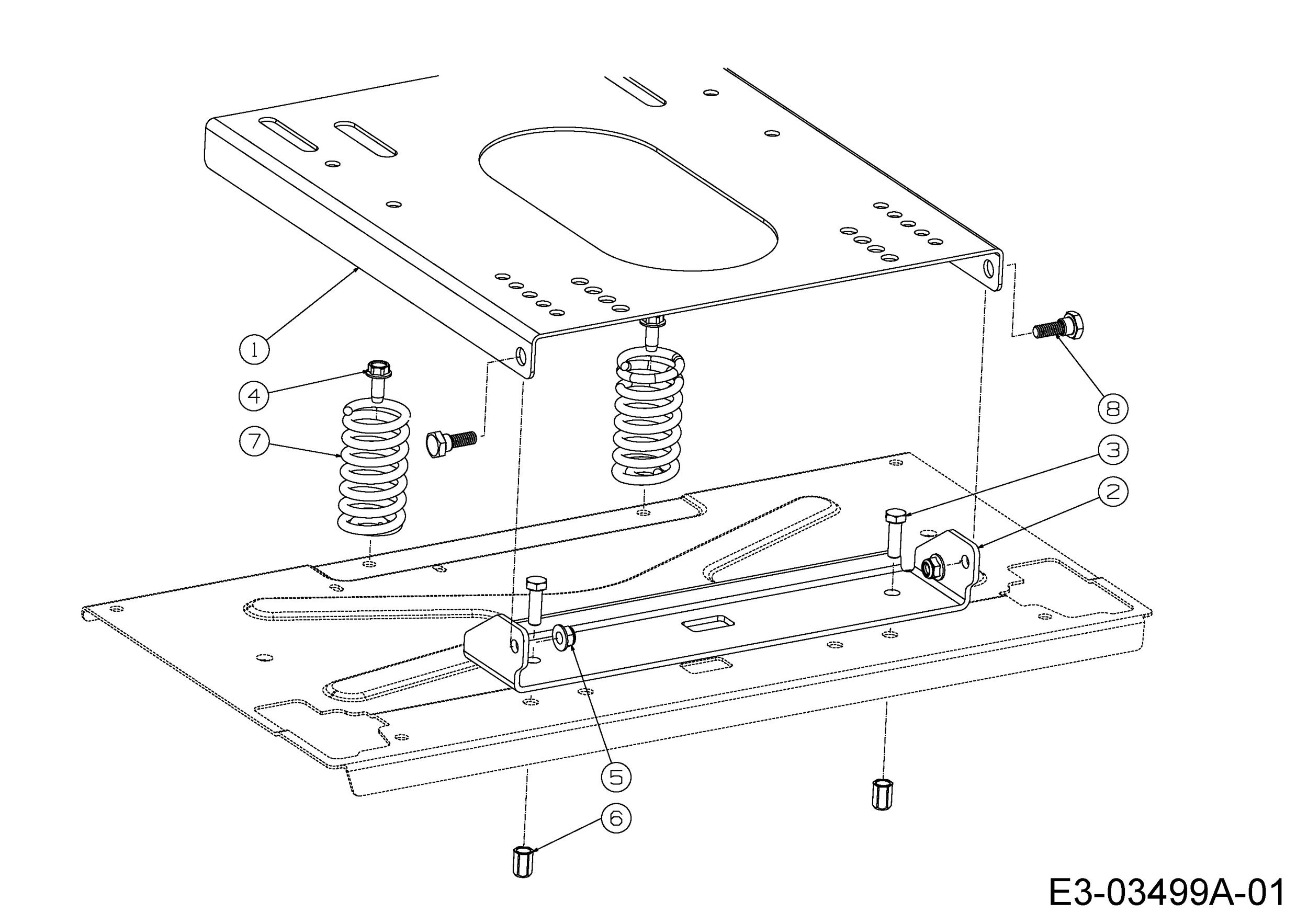 1
4
7
8
3
2
5
6
E3-03499A-01