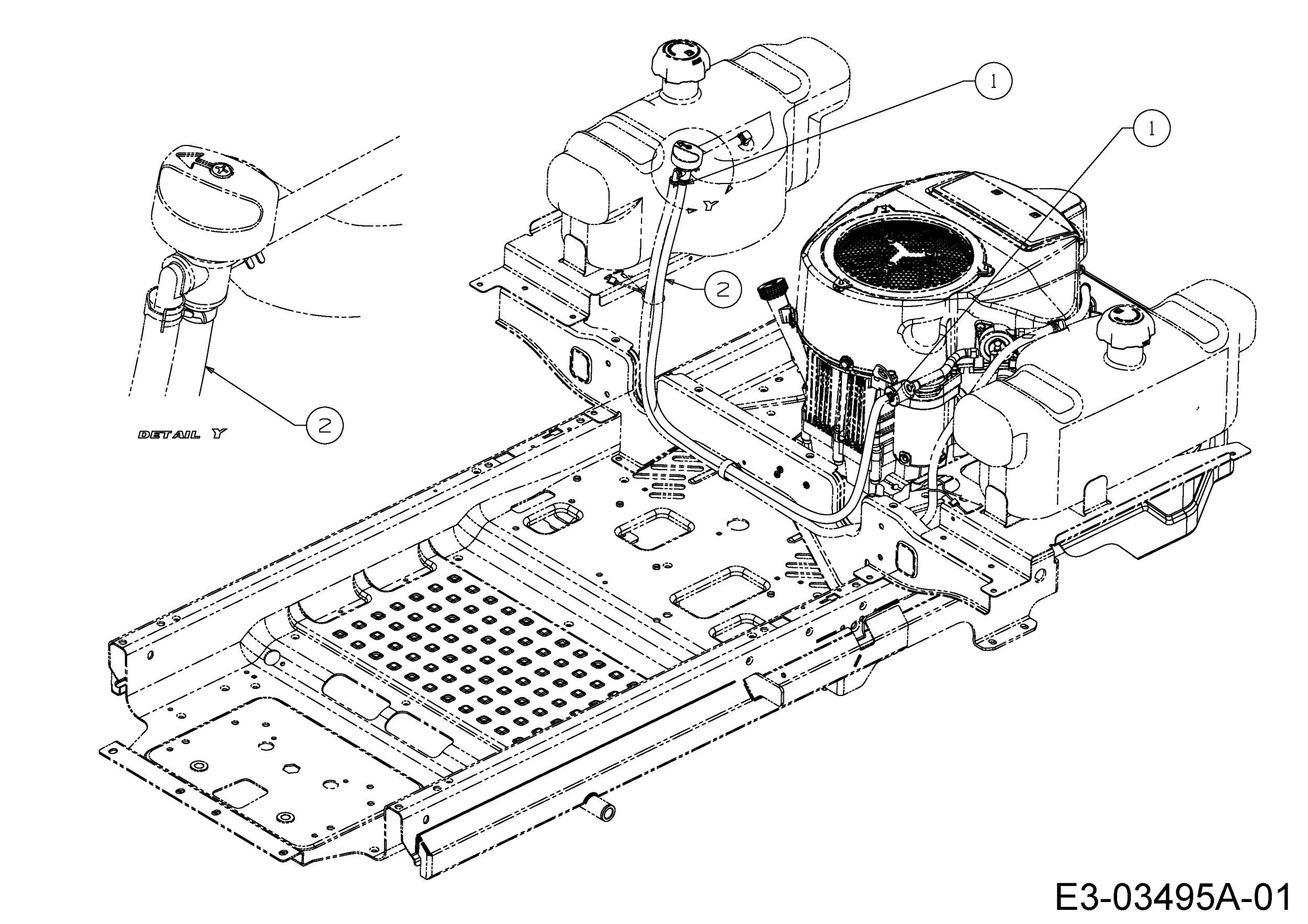 1
1
Y
2
2
DETAIL Y
E3-03495A-01