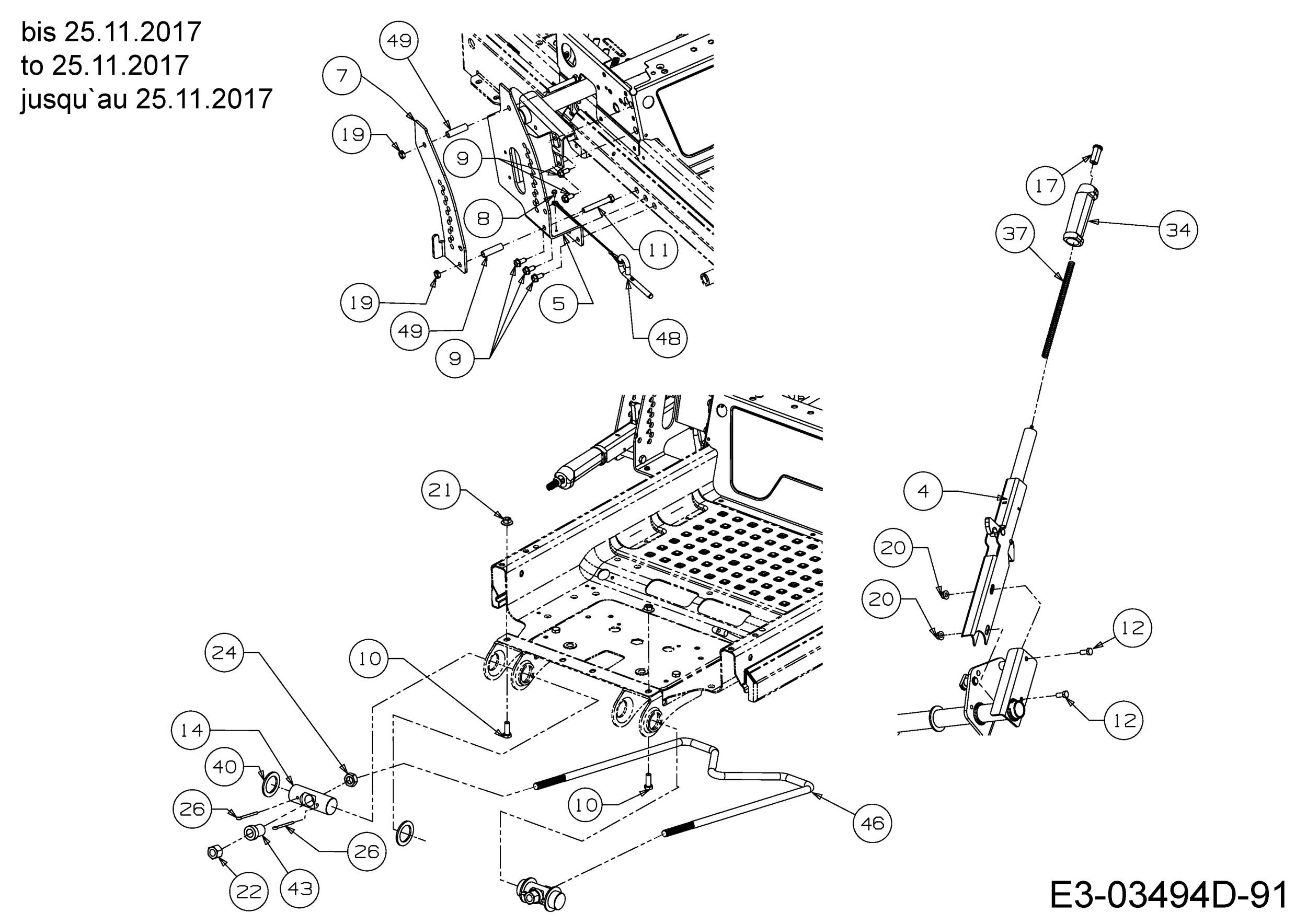 bis 25.11.2017
to 25.11.2017
jusqu`au 25.11.2017

49
7
19
9
8
11
19
49
9
5
48
17
34
37
4
20
20
12
12
21
24
10
14
40
26
26
22
43
10
46

E3-03494D-91