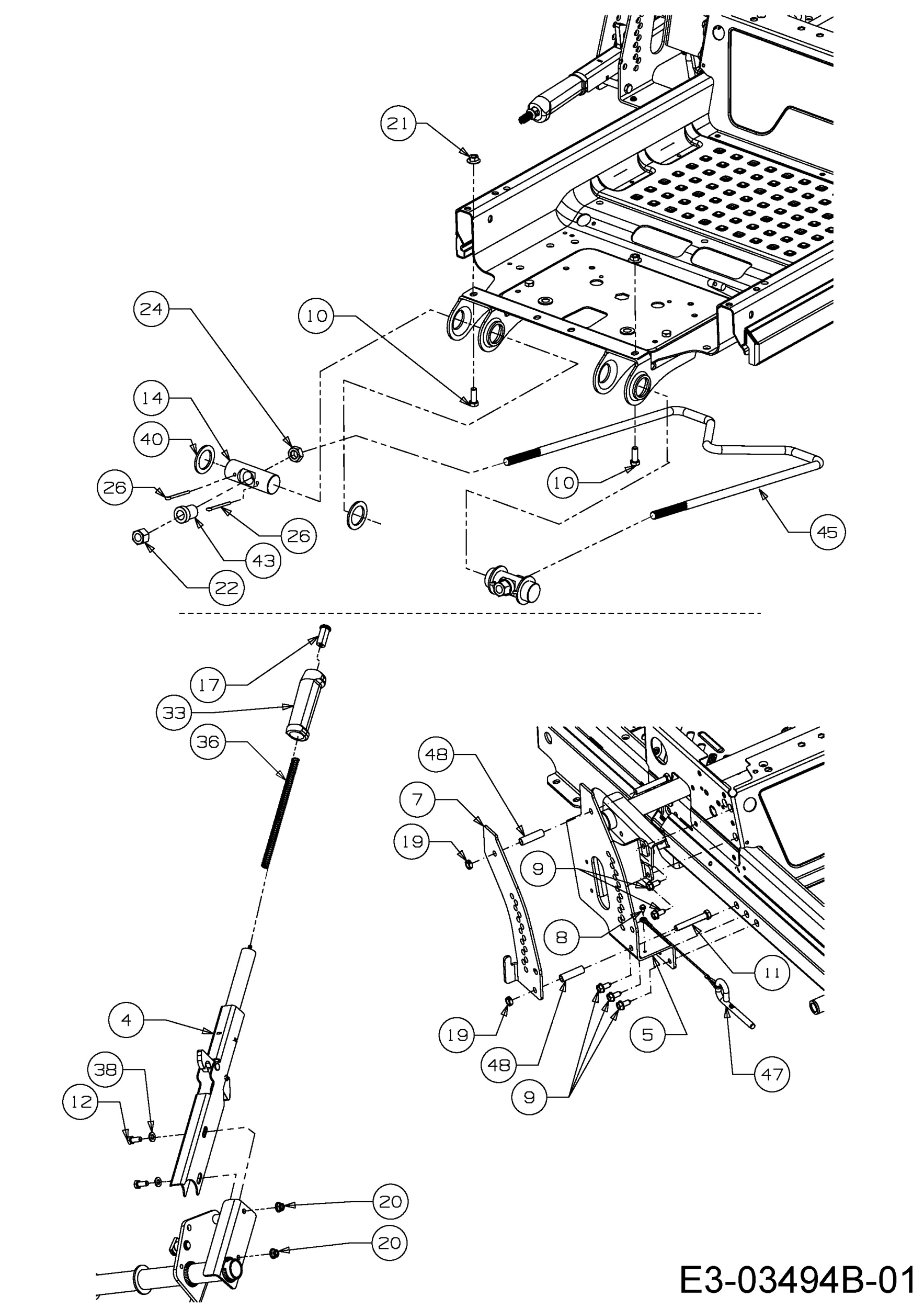 21

24

10

14

40

26

26

43

22

10

45

17

33

36

48

7

19

9

8

11

4

38

12

19

48

9

5

47

20

20

E3-03494B-01