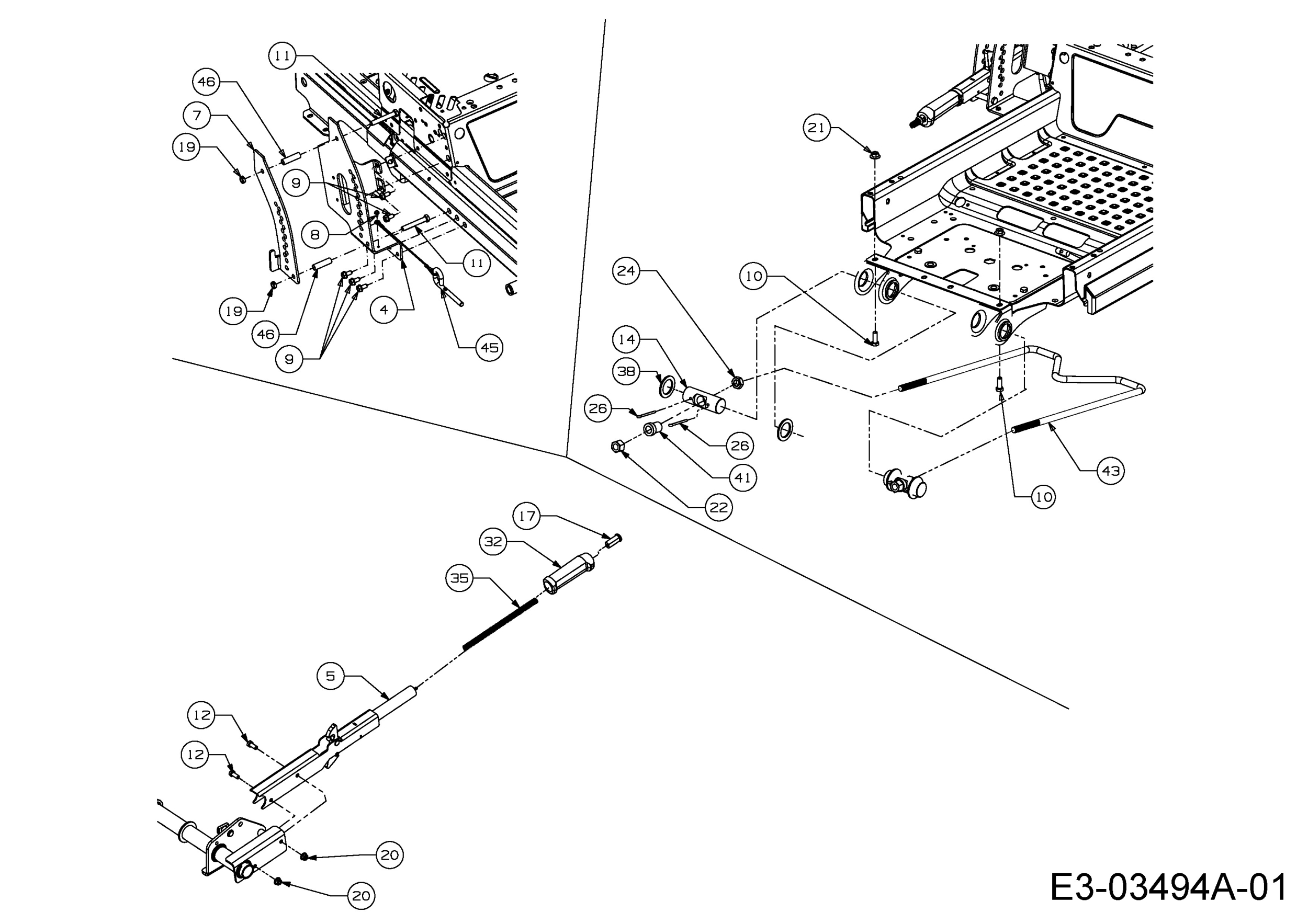 11
46
7
19
9
8
11
19
46
9
4
45
21
24
10
14
38
26
26
41
22
43
10
17
32
35
5
12
12
20
20
E3-03494A-01