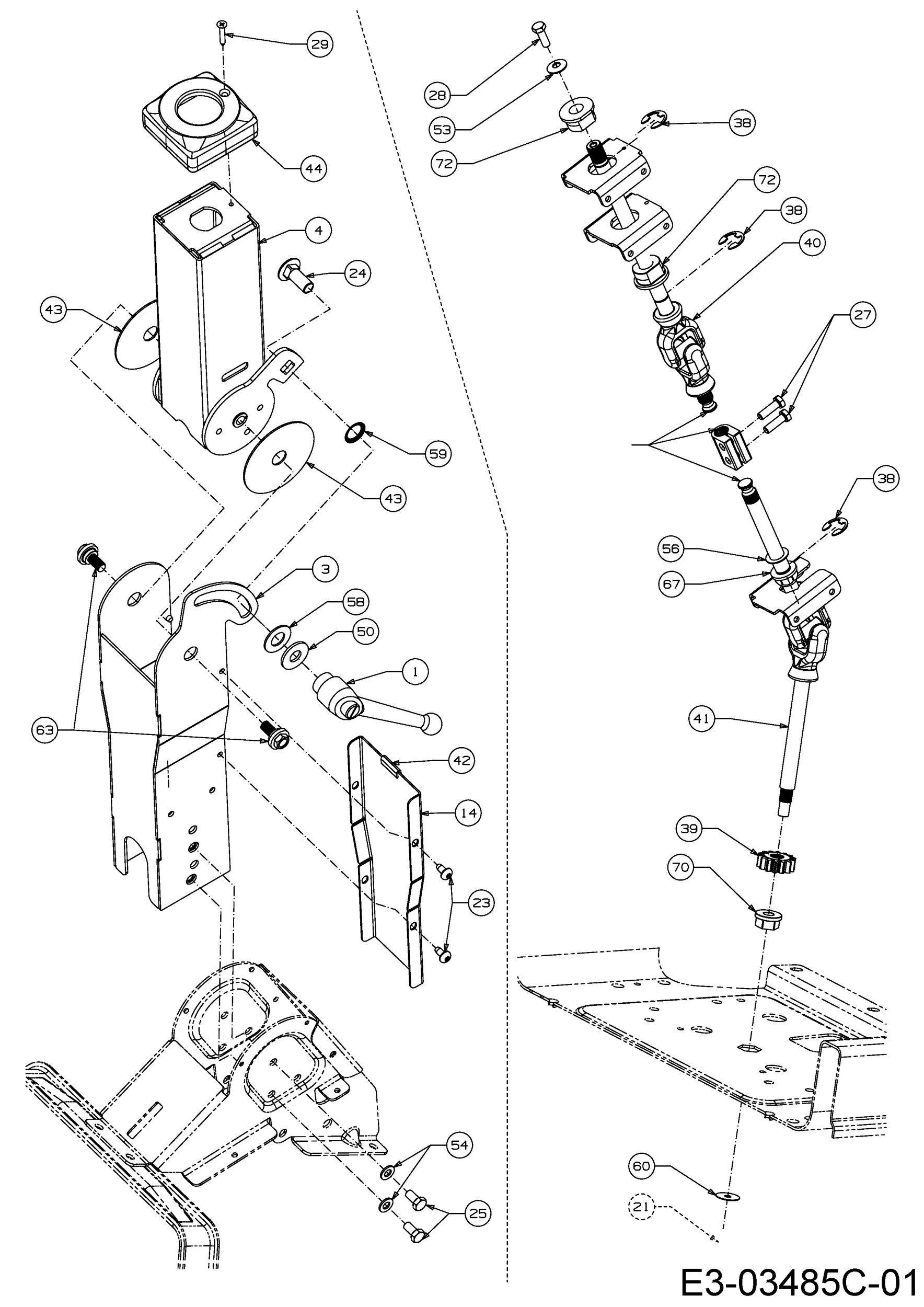 29
44
4
24
43
59
43
3
58
50
1
63
42
14
23
54
25
28
53
72
38
72
38
40
27
38
56
67
41
39
70
60
21
E3-03485C-01