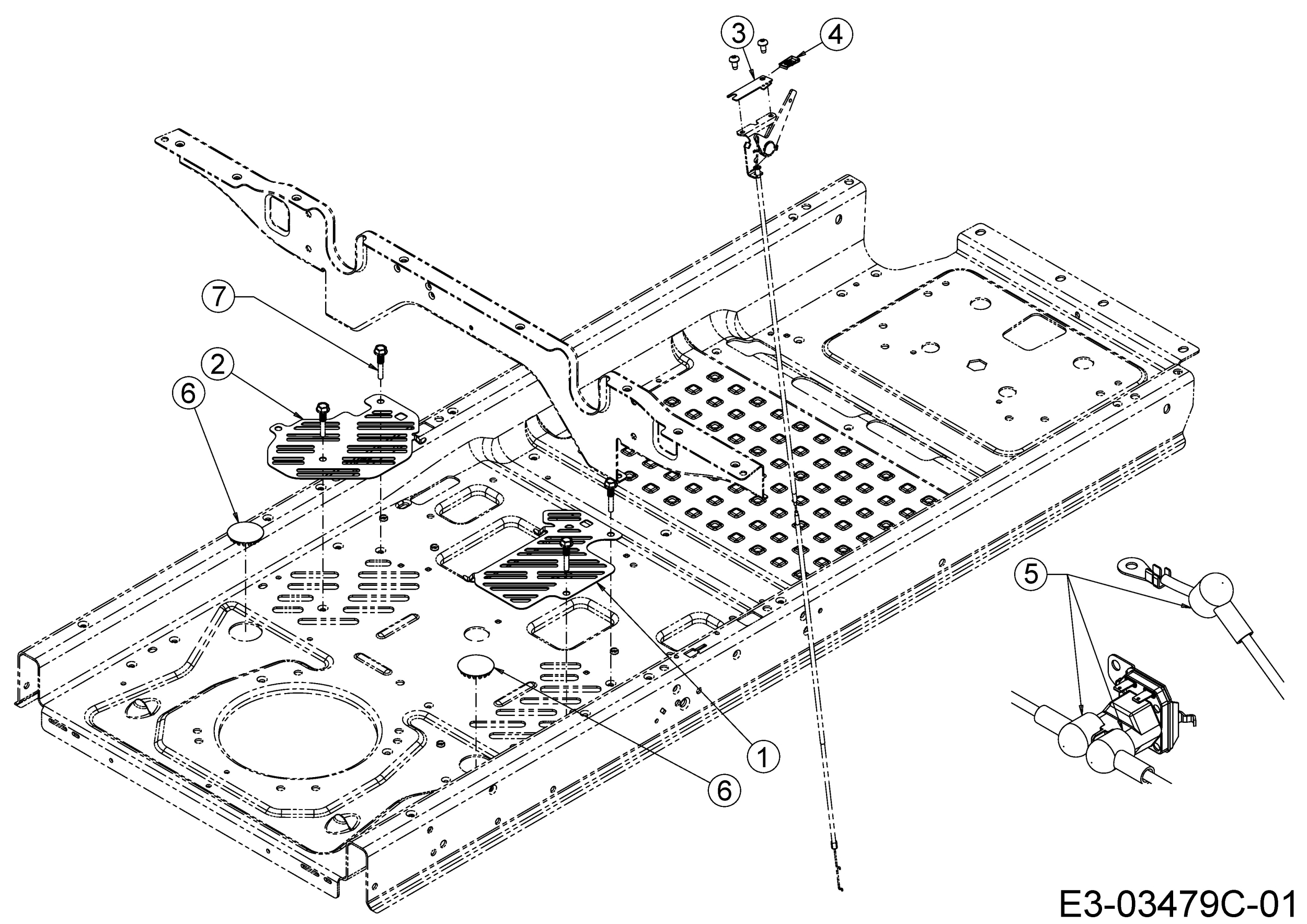 3
4
7
2
6
5
1
6
E3-03479C-01