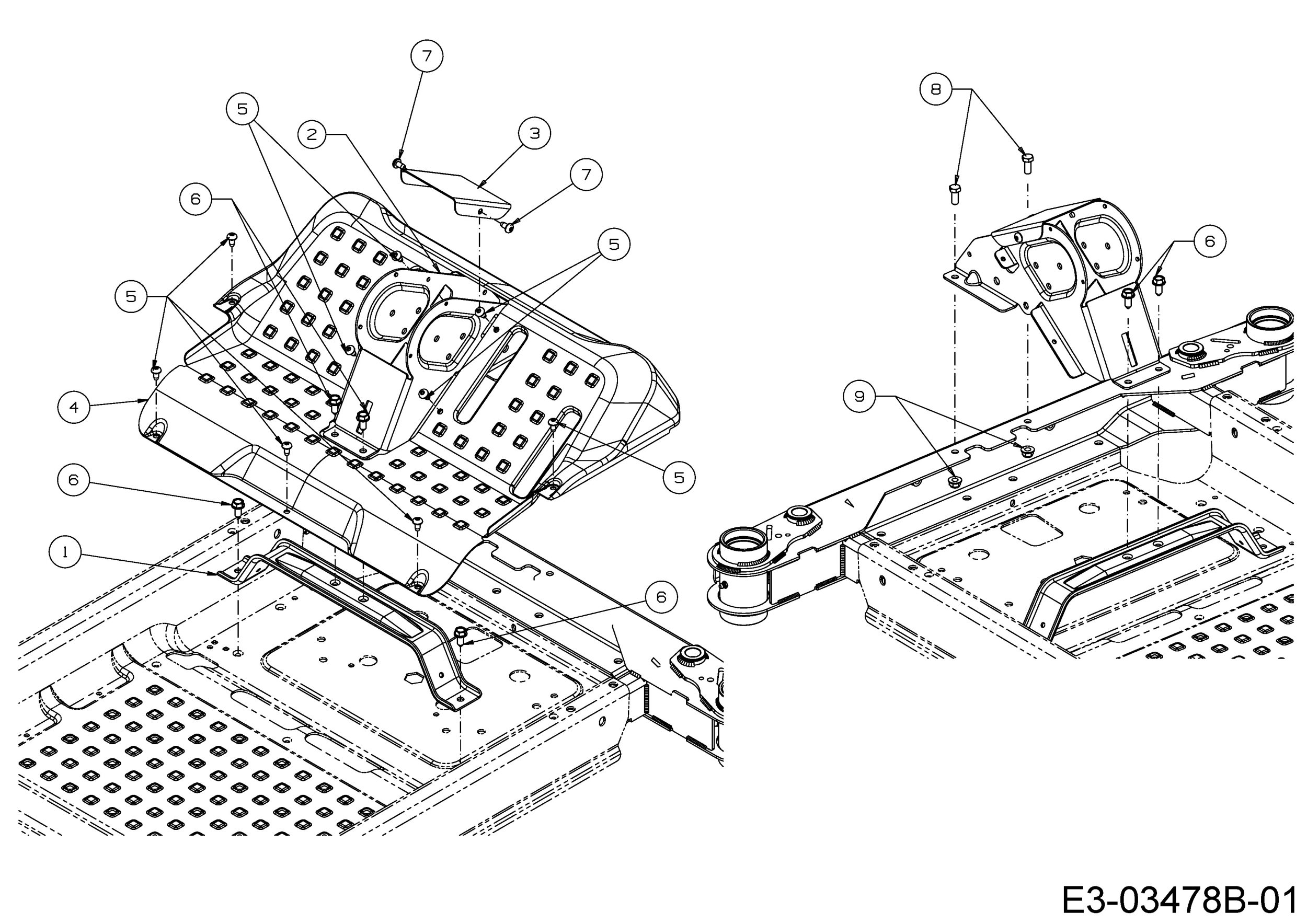 7
5
2
3
7
6
5
5
4
5
6
1
6
8
6
9
E3-03478B-01