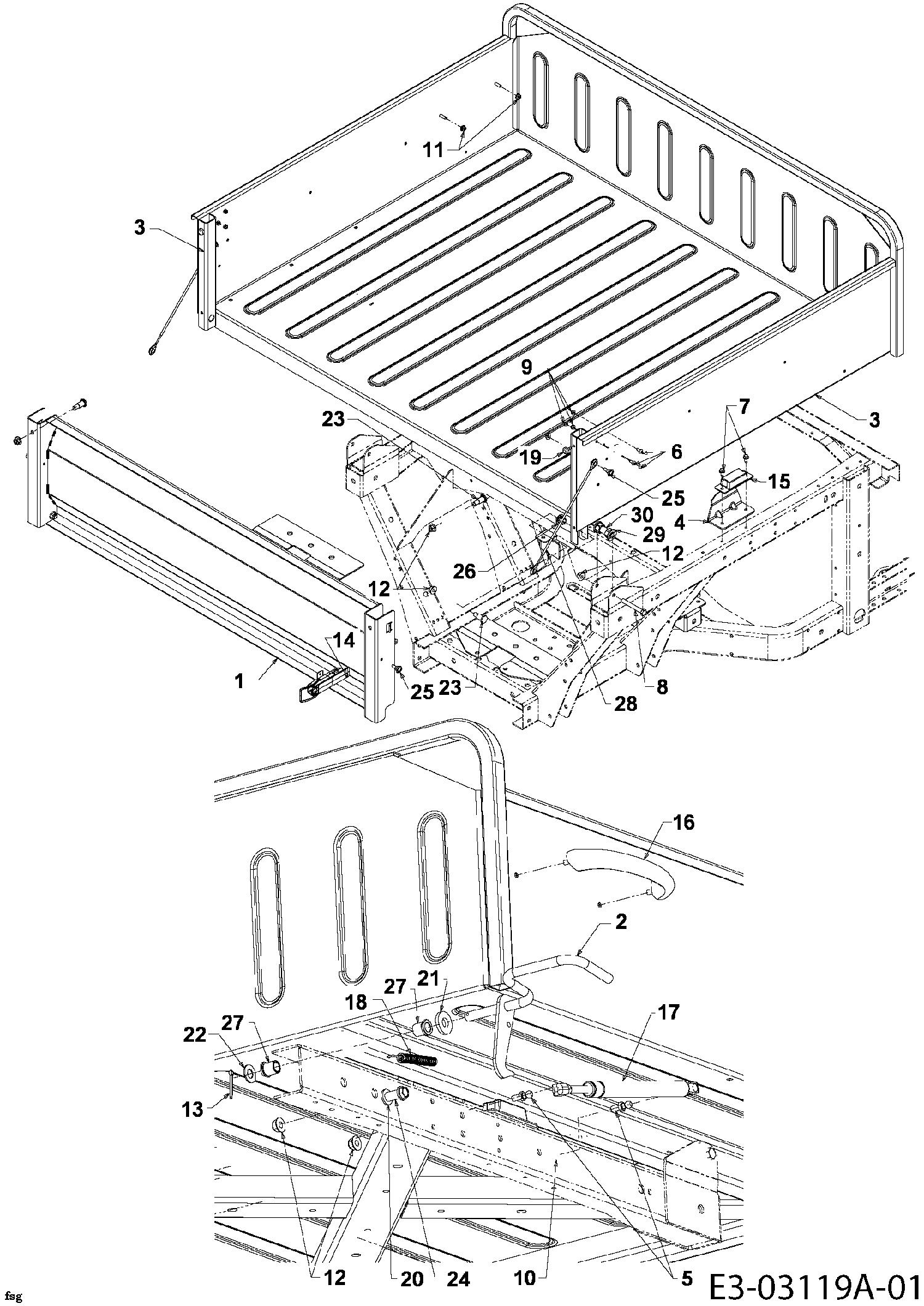 11
3
9
23
7
3
19
6
15
25
30
4
29
12
26
12
14
1
25
23
28
8
16
2
27
21
18
17
22
27
13
12
20
24
10
5
fsg
E3-03119A-01