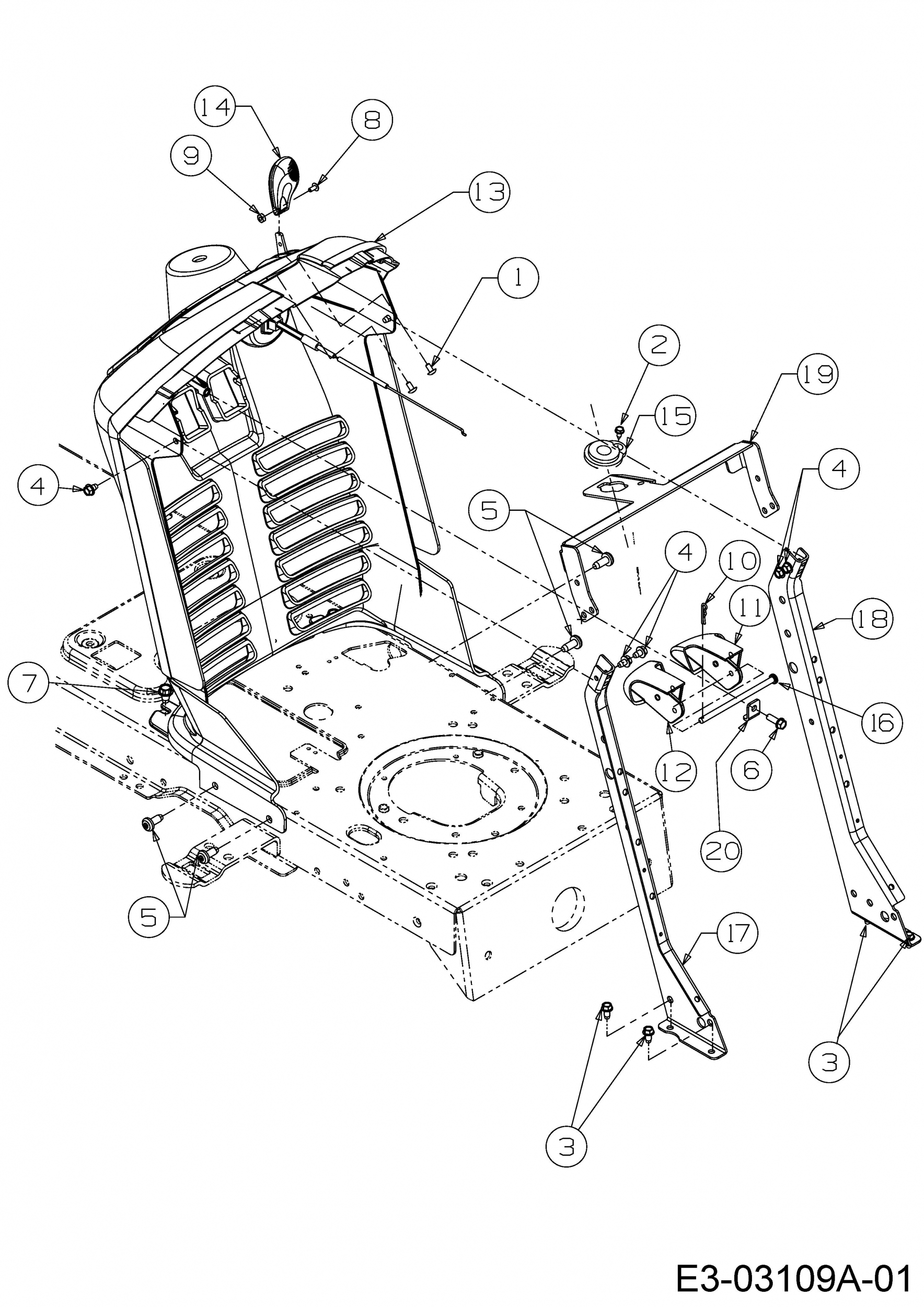 14
8
9
13
1
2
19
15
4
4
5
4
10
11
18
7
16
12
6
20
5
17
3
3
E3-03109A-01