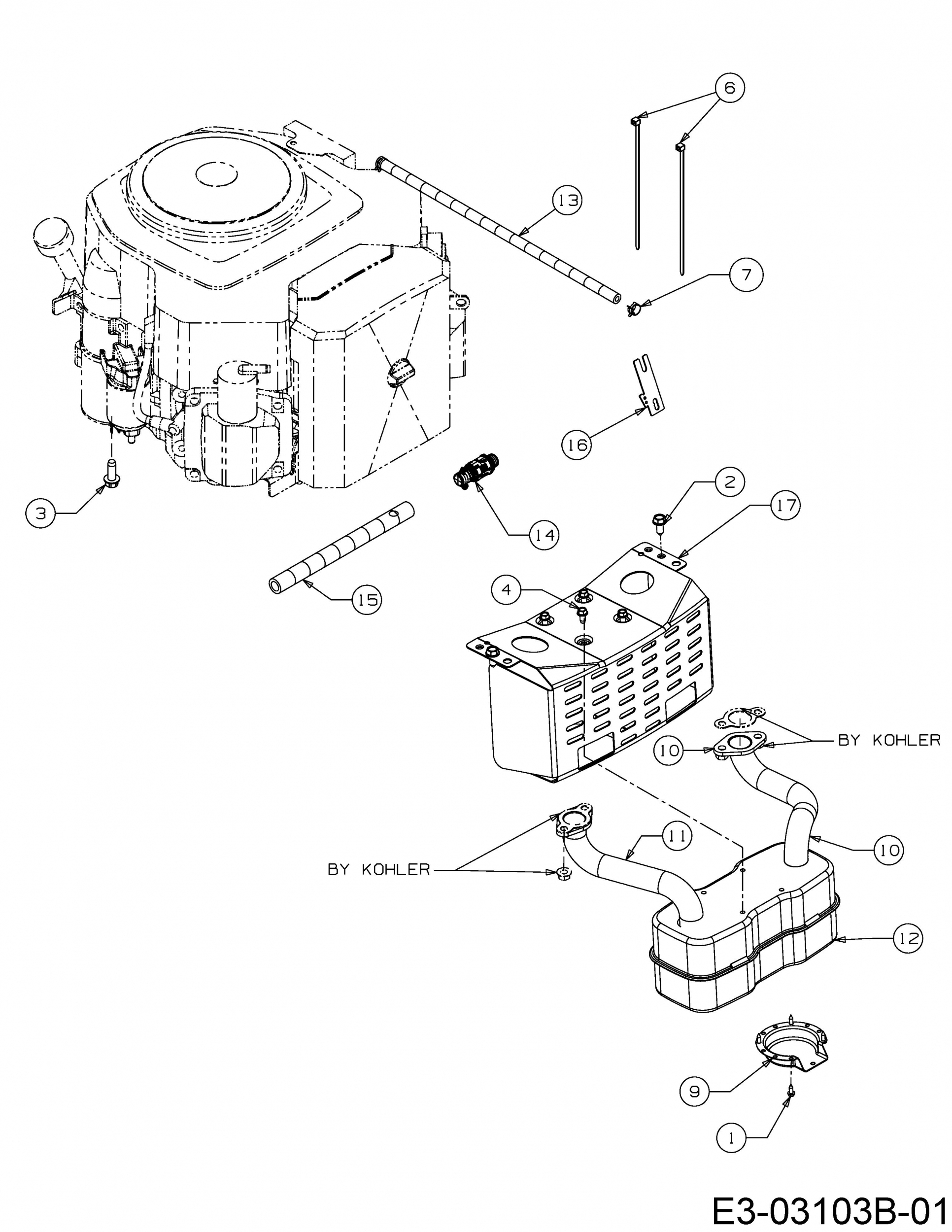 6

13

7

16

3

14

2

17

15

4

BY KOHLER

10

11

10

BY KOHLER

12

9

1

E3-03103B-01