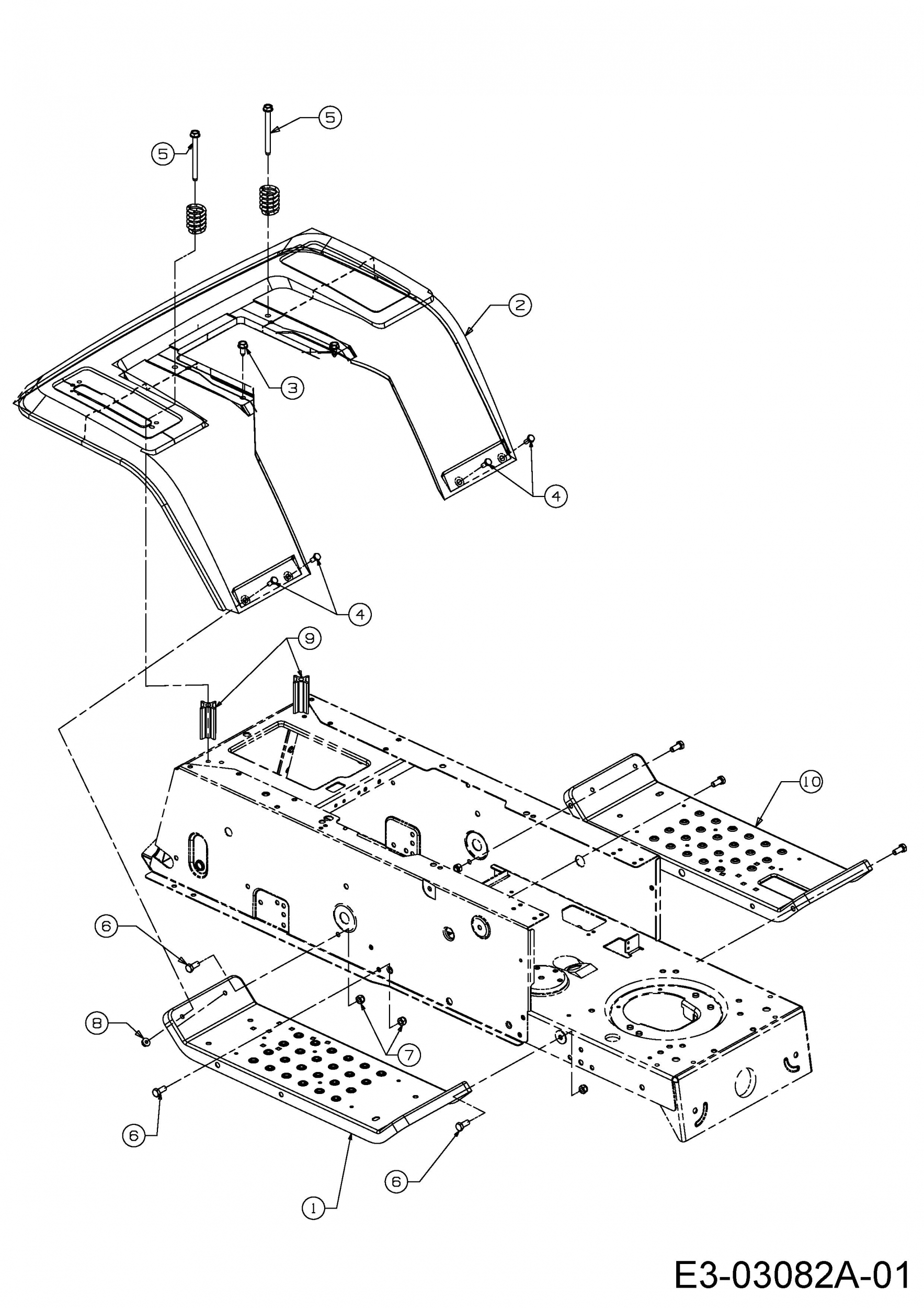 5
5
2
3
4
4
9
10
6
8
7
6
6
1
E3-03082A-01