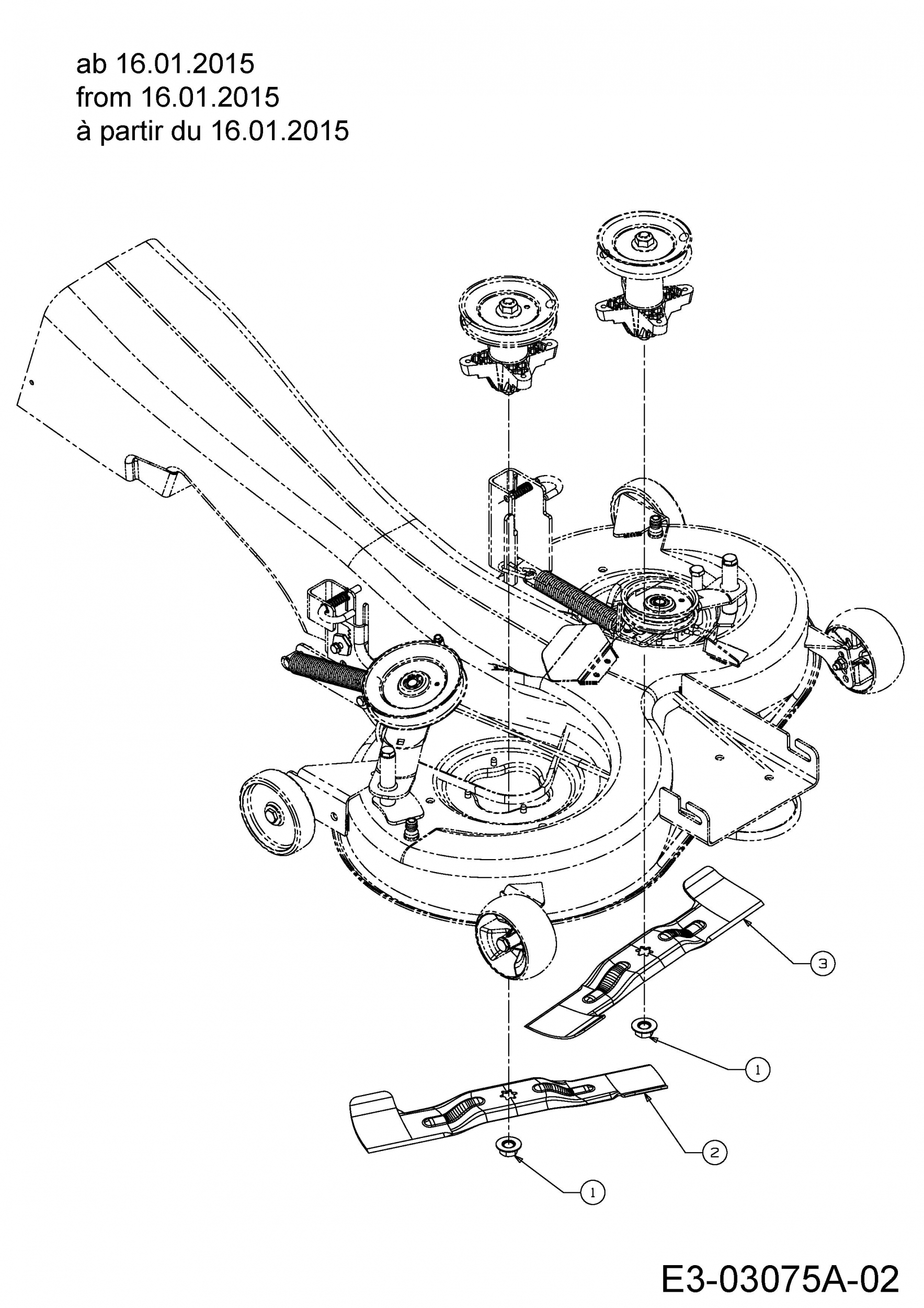 ab 16.01.2015
from 16.01.2015
à partir du 16.01.2015

3

1

2

1

E3-03075A-02